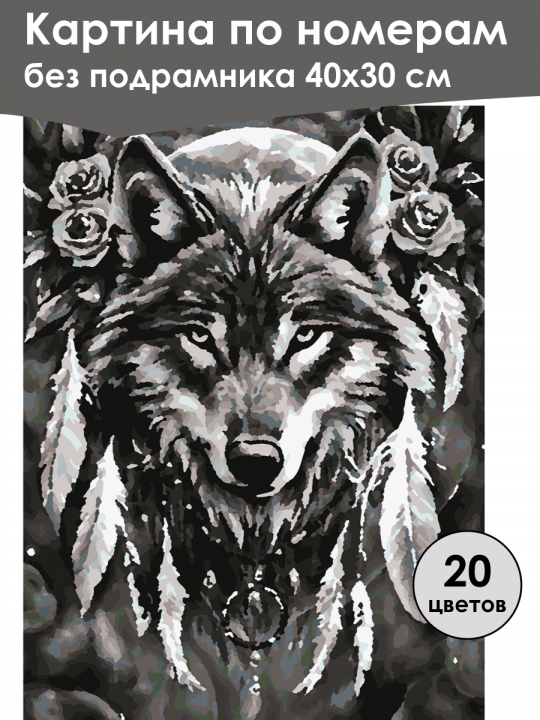 Картина по номерам
без подрамника 40x30 см

20
цветов