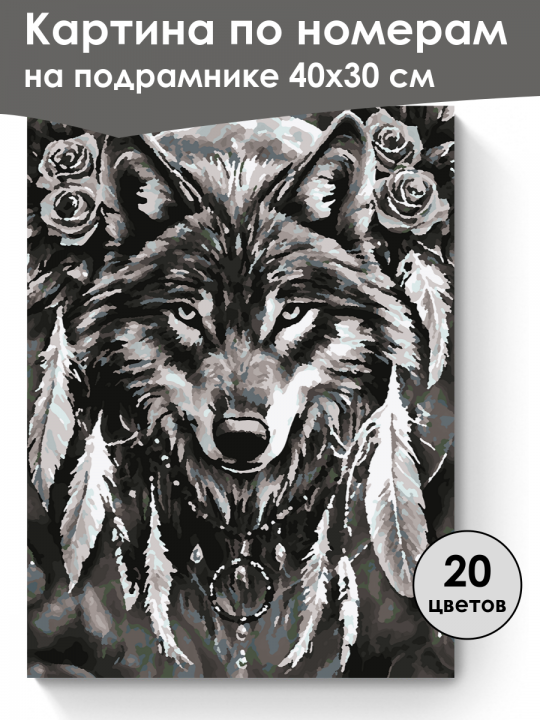 Картина по номерам
на подрамнике 40х30 см

20
цветов