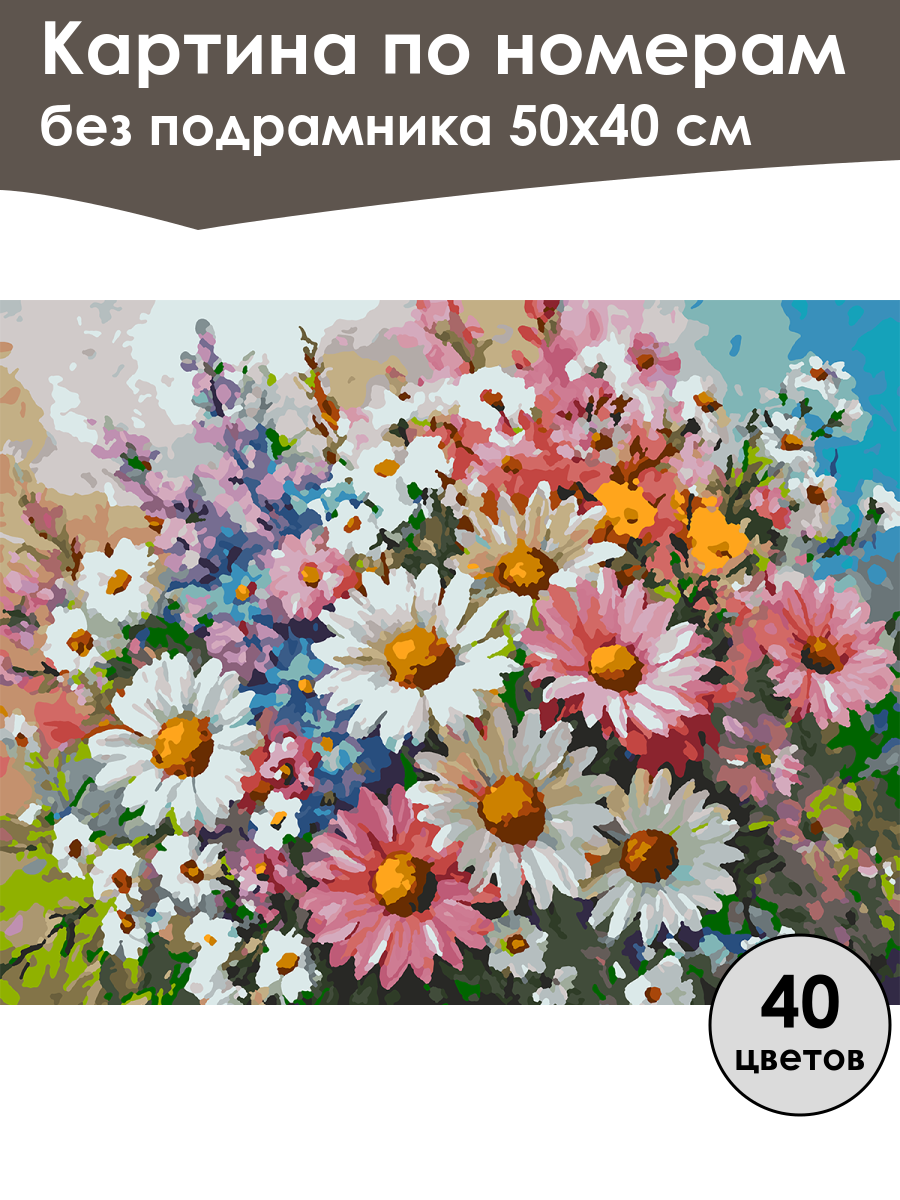 Картина по номерам
без подрамника 50х40 см

40
цветов