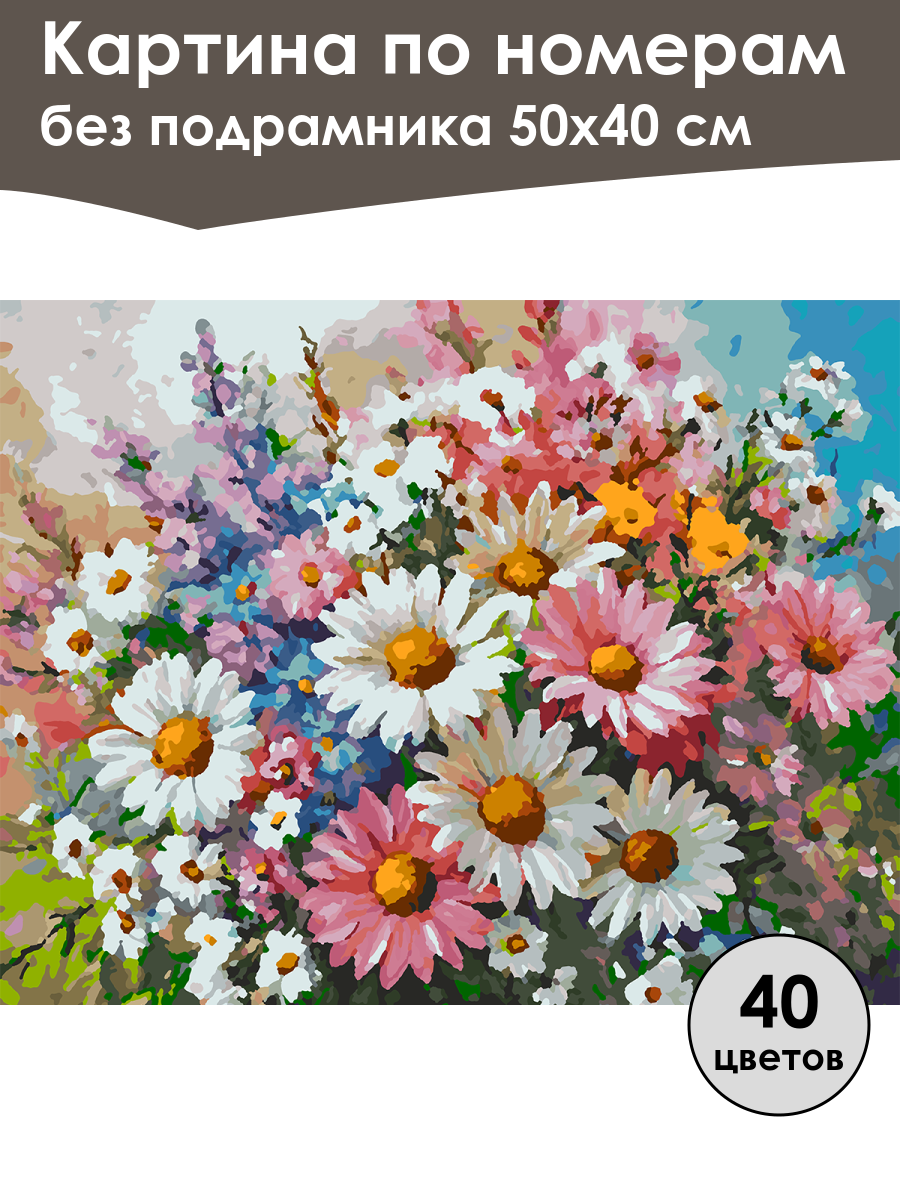 Картина по номерам
без подрамника 50х40 см

40
цветов