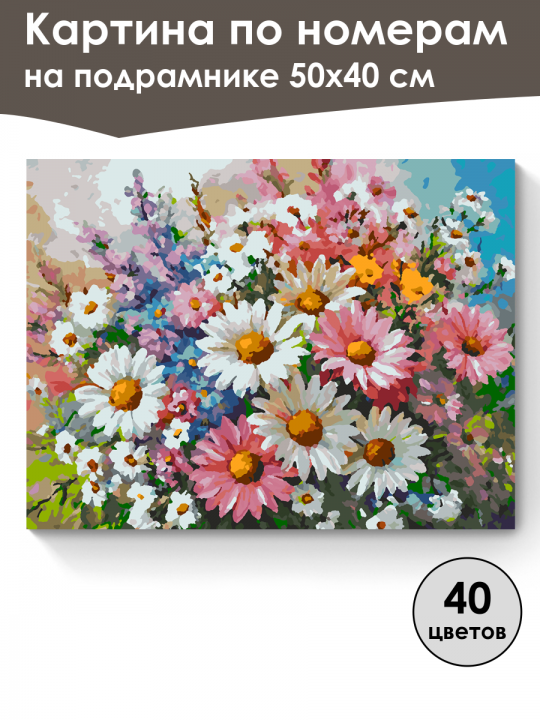 Картина по номерам
на подрамнике 50х40 см

40
цветов