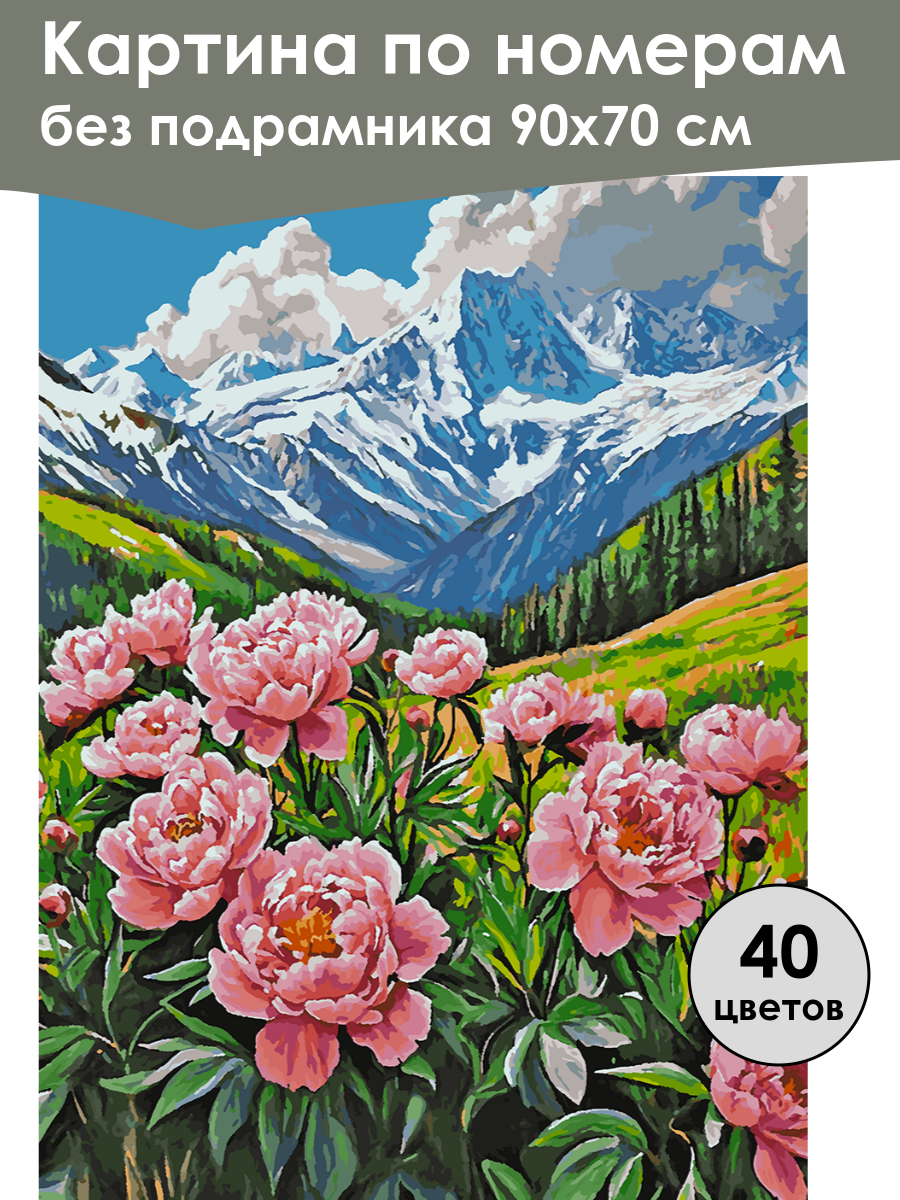 Картина по номерам
без подрамника 90х70 см

40
цветов