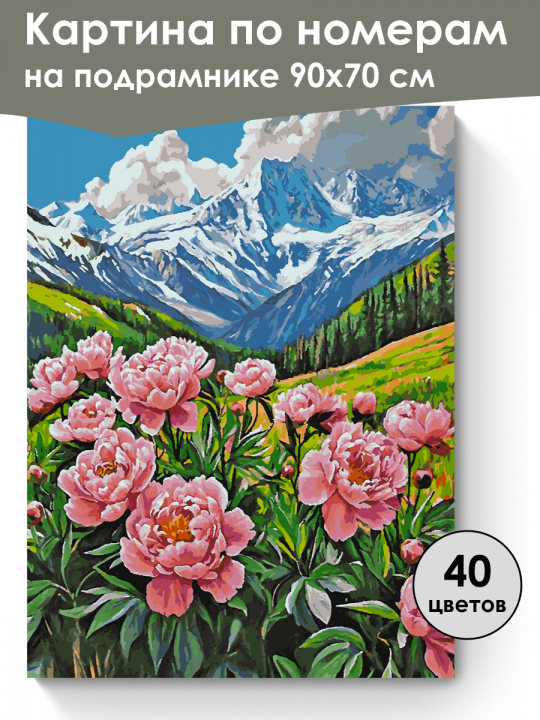 Картина по номерам
на подрамнике 90х70 см

40
цветов