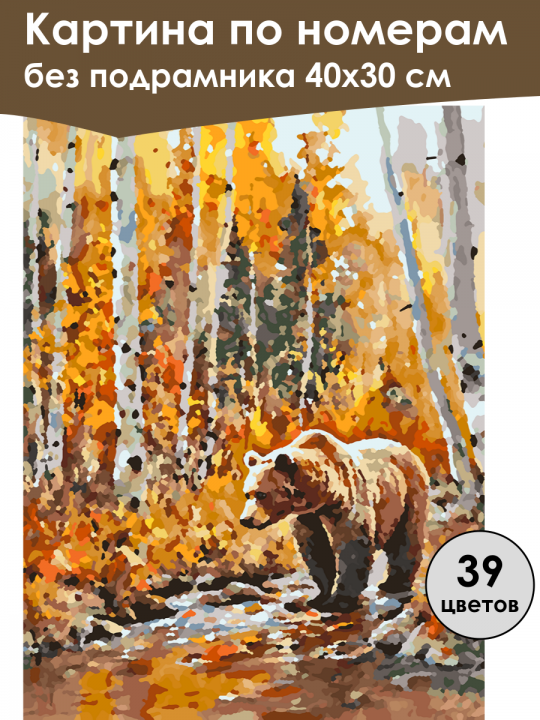 Картина по номерам
без подрамника 40х30 см

39
цветов