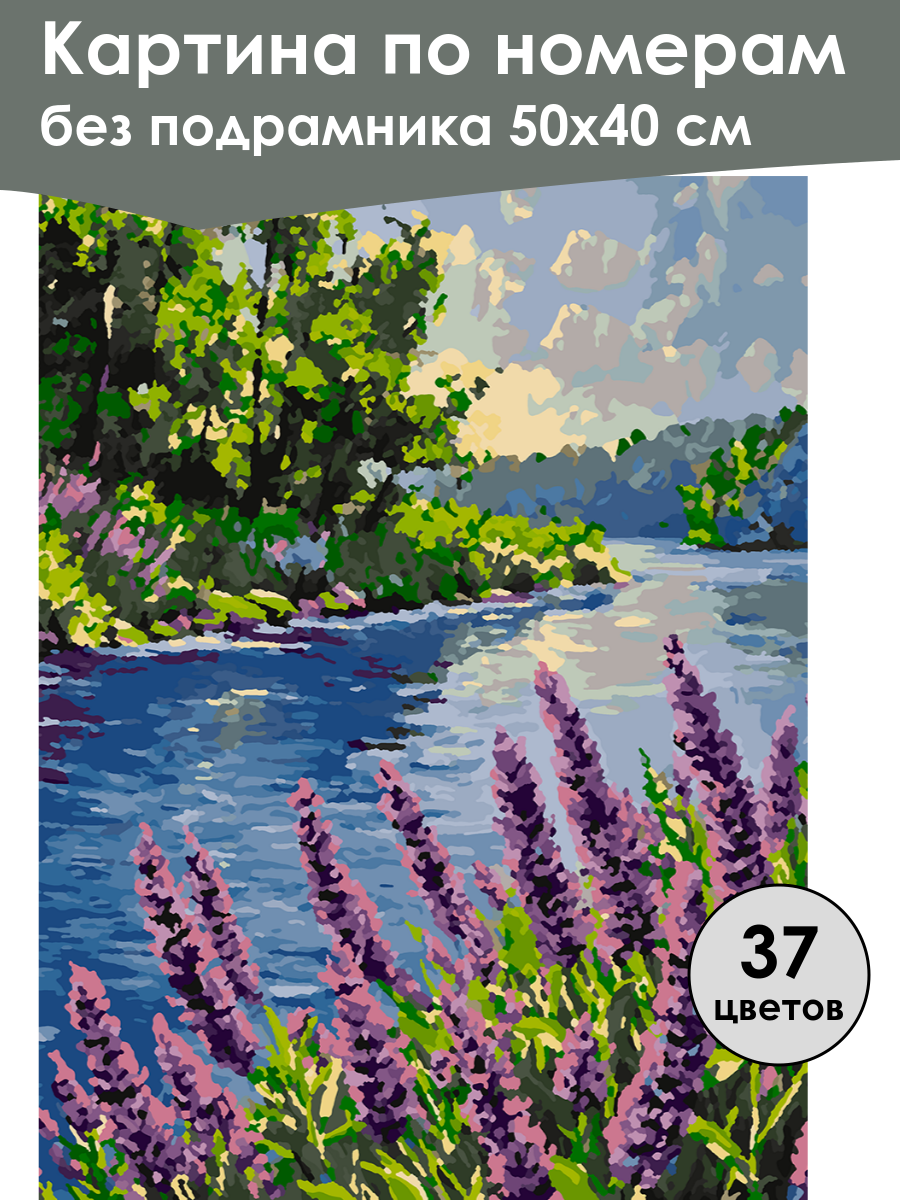 Картина по номерам
без подрамника 50х40 см

37
цветов