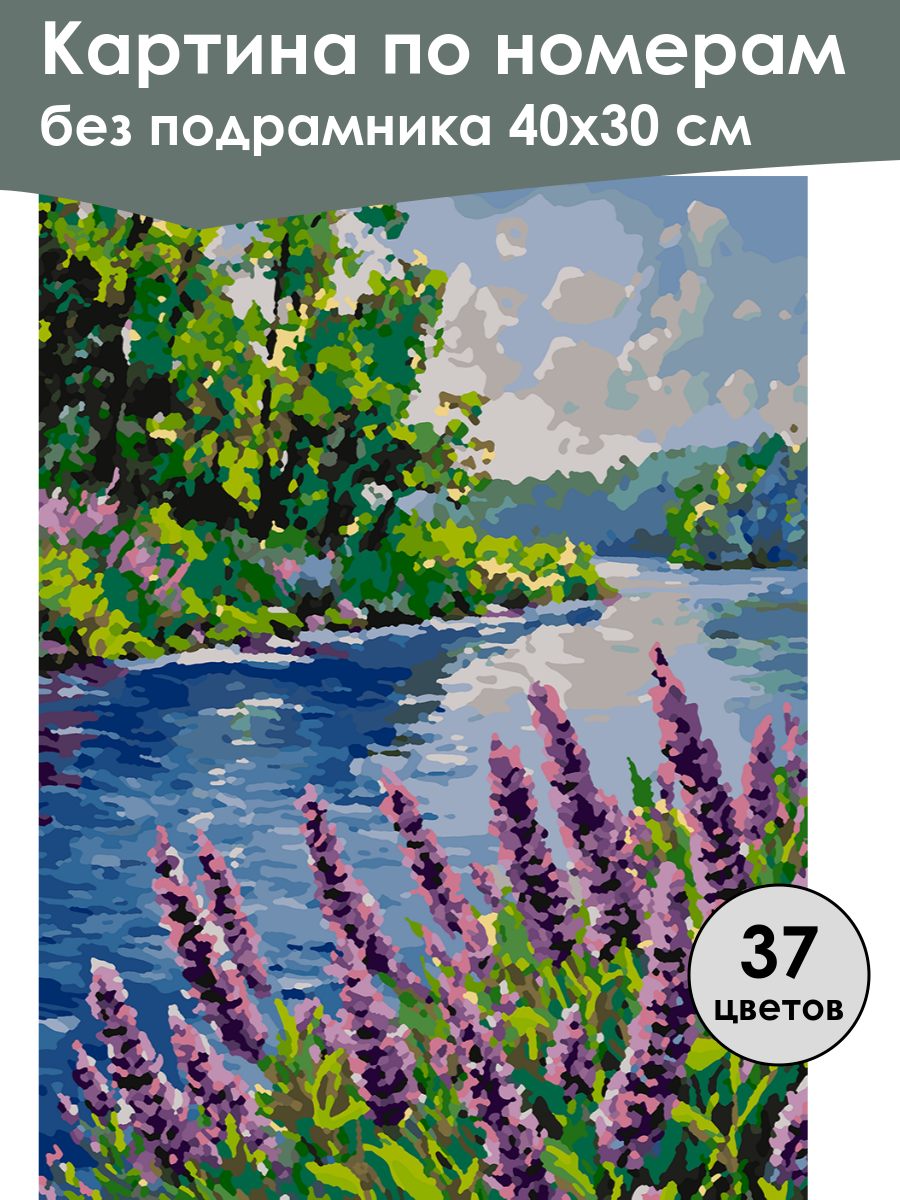 Картина по номерам
без подрамника 40х30 см

37
цветов