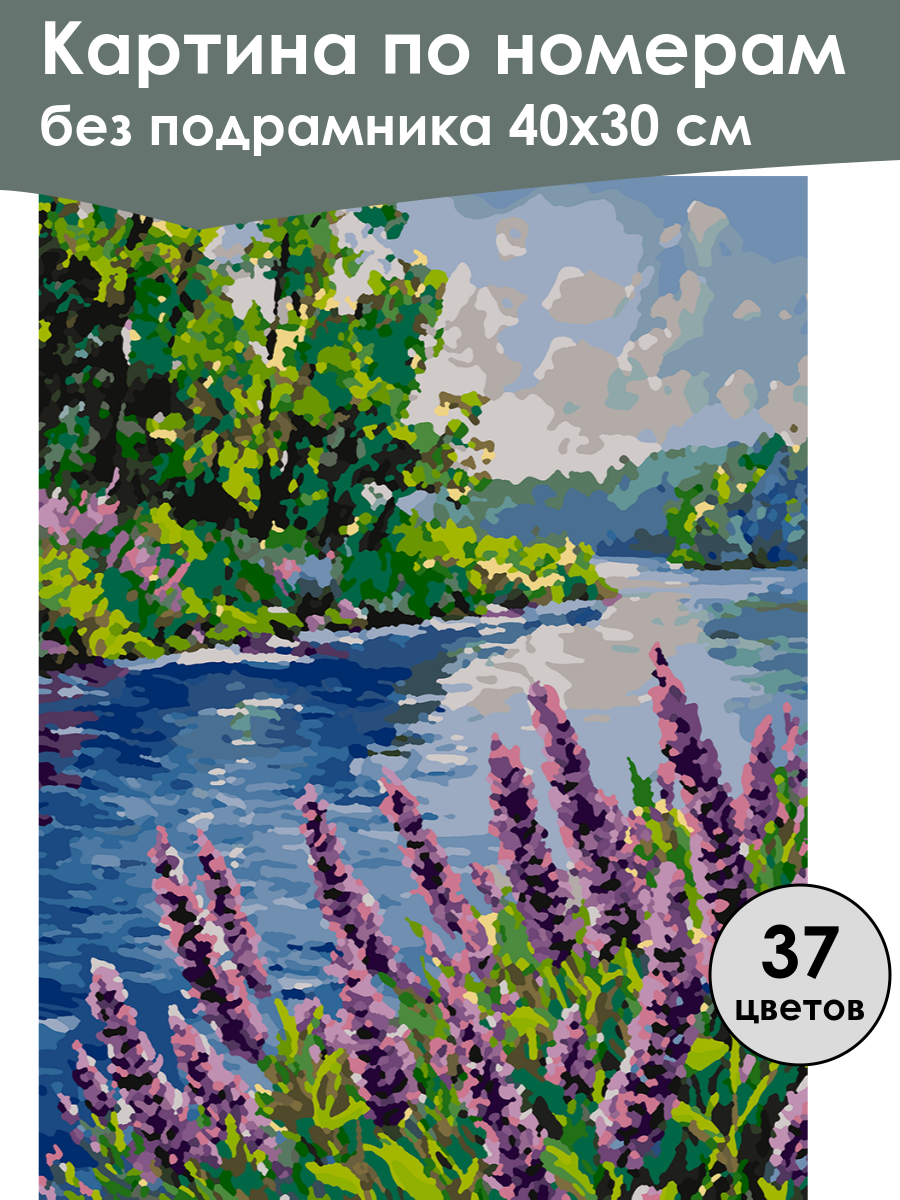 Картина по номерам
без подрамника 40х30 см

37
цветов