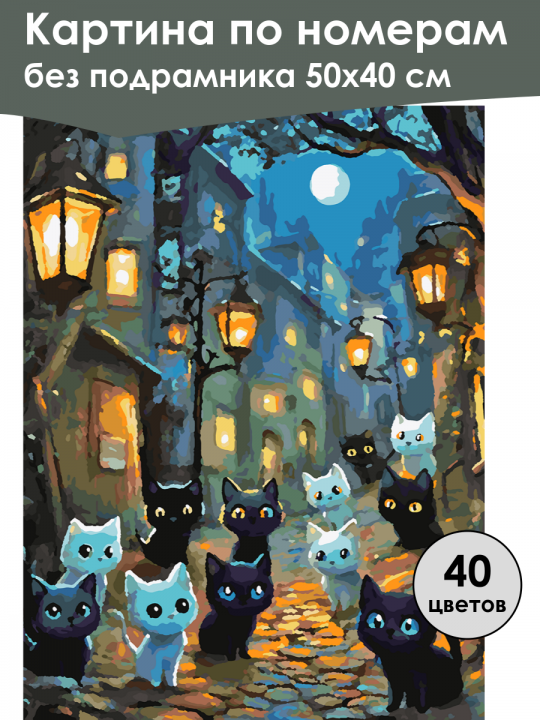 Картина по номерам
без подрамника 50х40 см

40
цветов