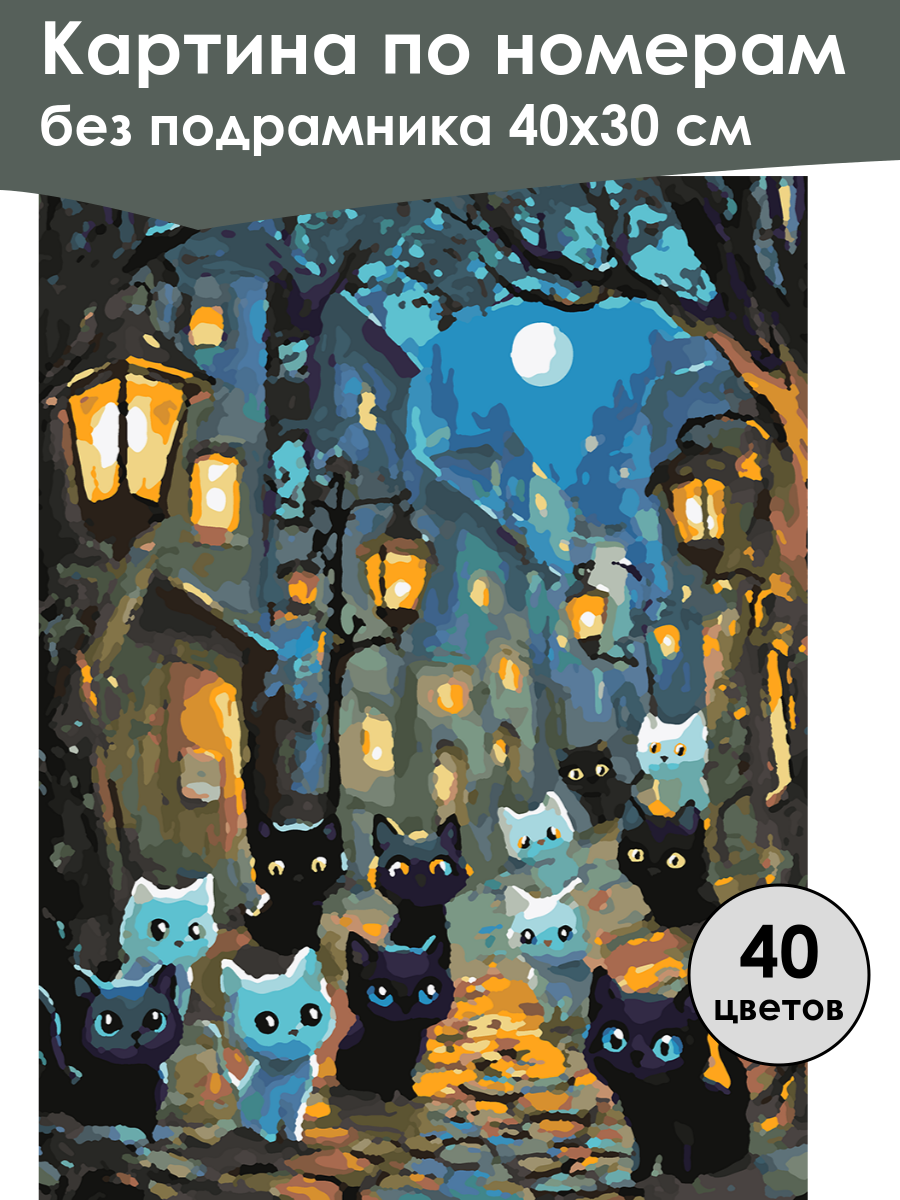 Картина по номерам
без подрамника 40х30 см

40
цветов