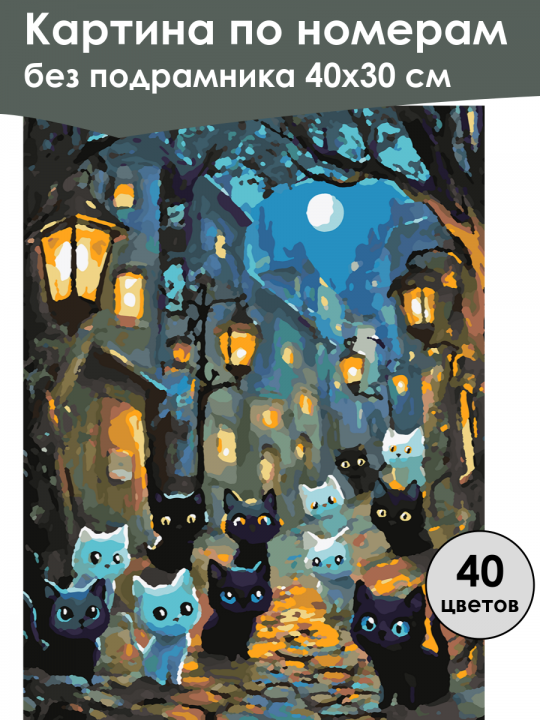 Картина по номерам
без подрамника 40х30 см

40
цветов