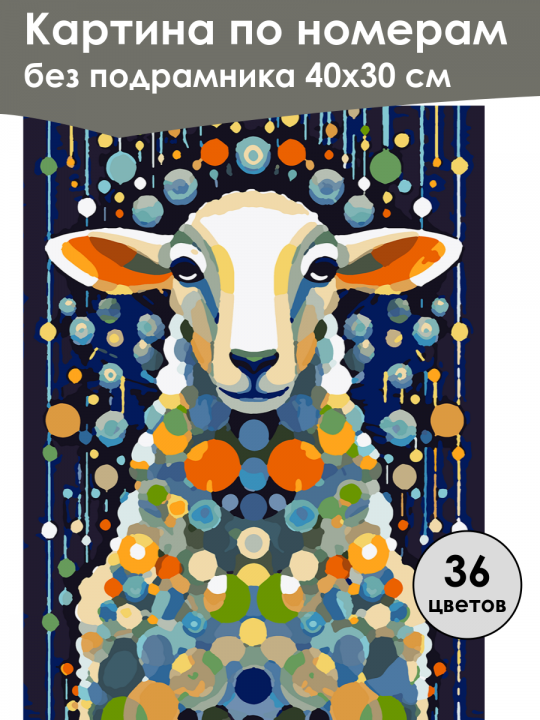 Картина по номерам
без подрамника 40х30 см

36
цветов