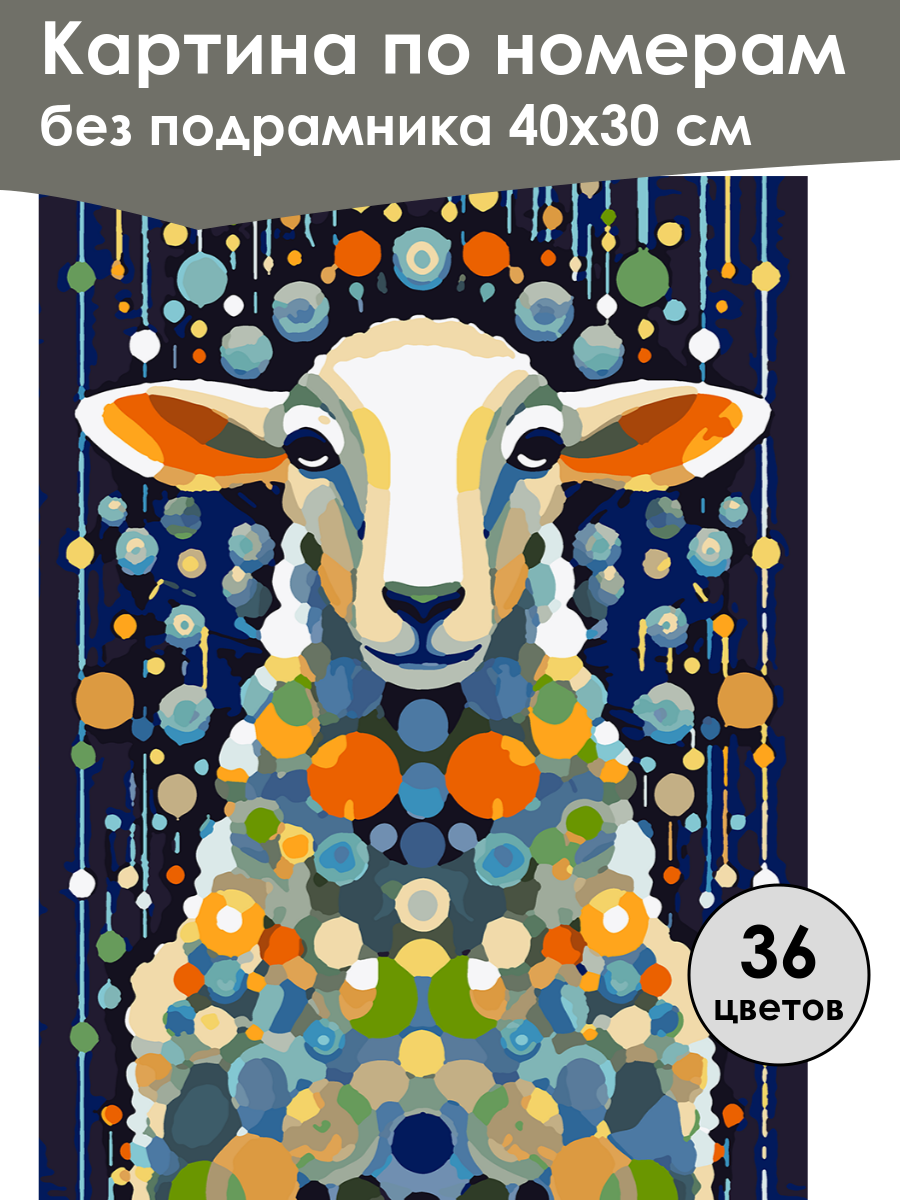 Картина по номерам
без подрамника 40х30 см

36
цветов