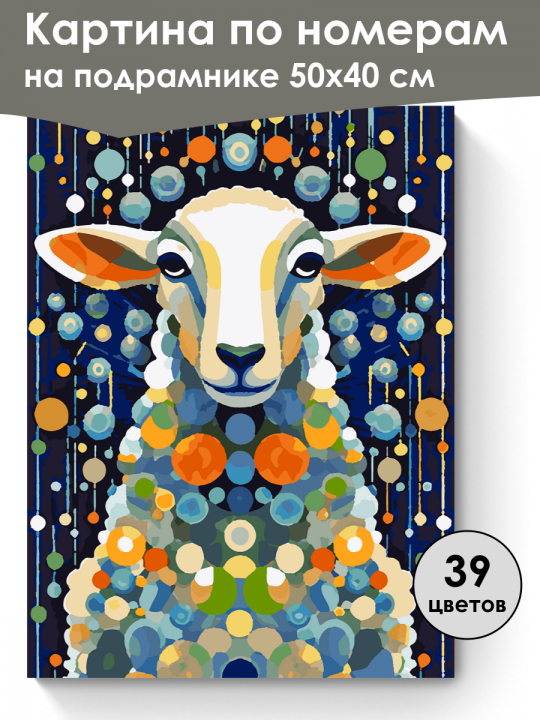 Картина по номерам
на подрамнике 50х40 см

39
цветов