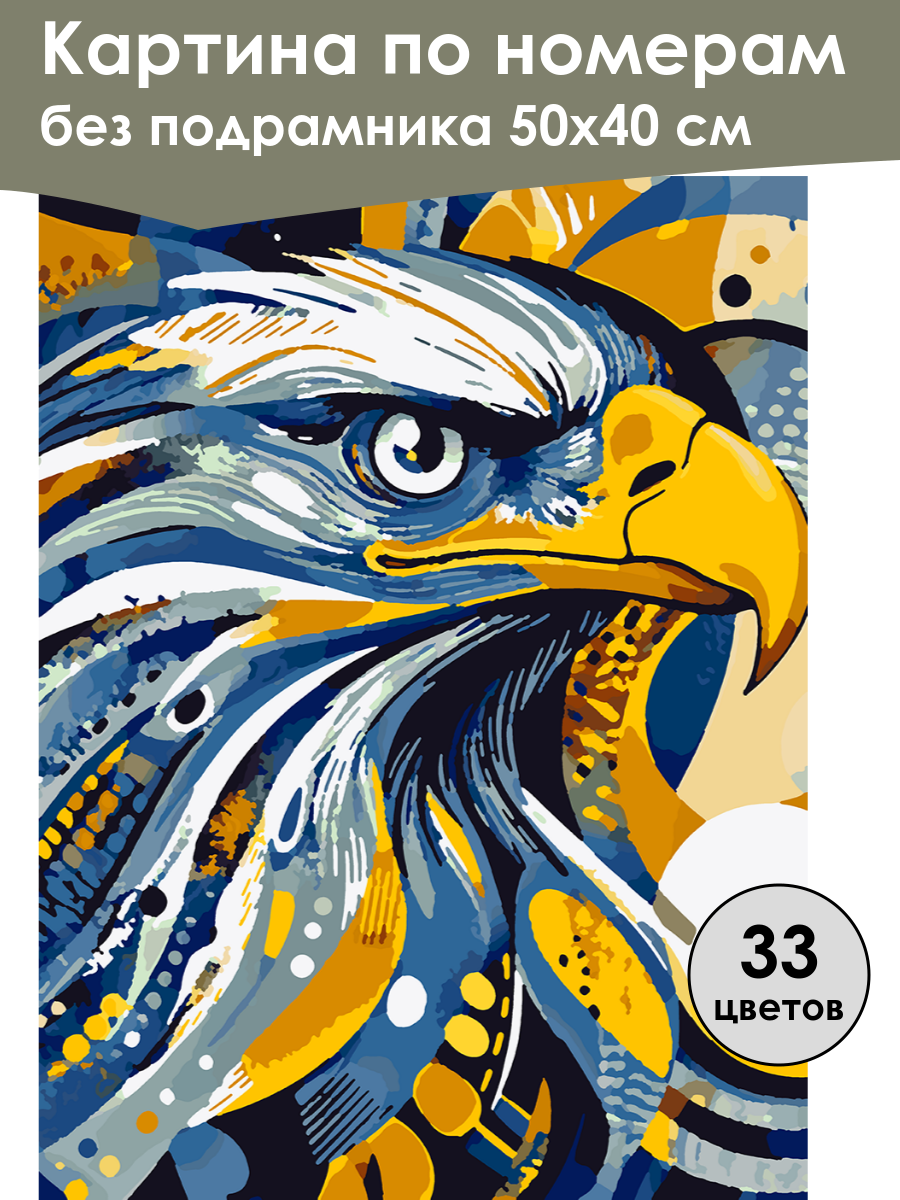 Картина по номерам
без подрамника 50х40 см

33
цветов