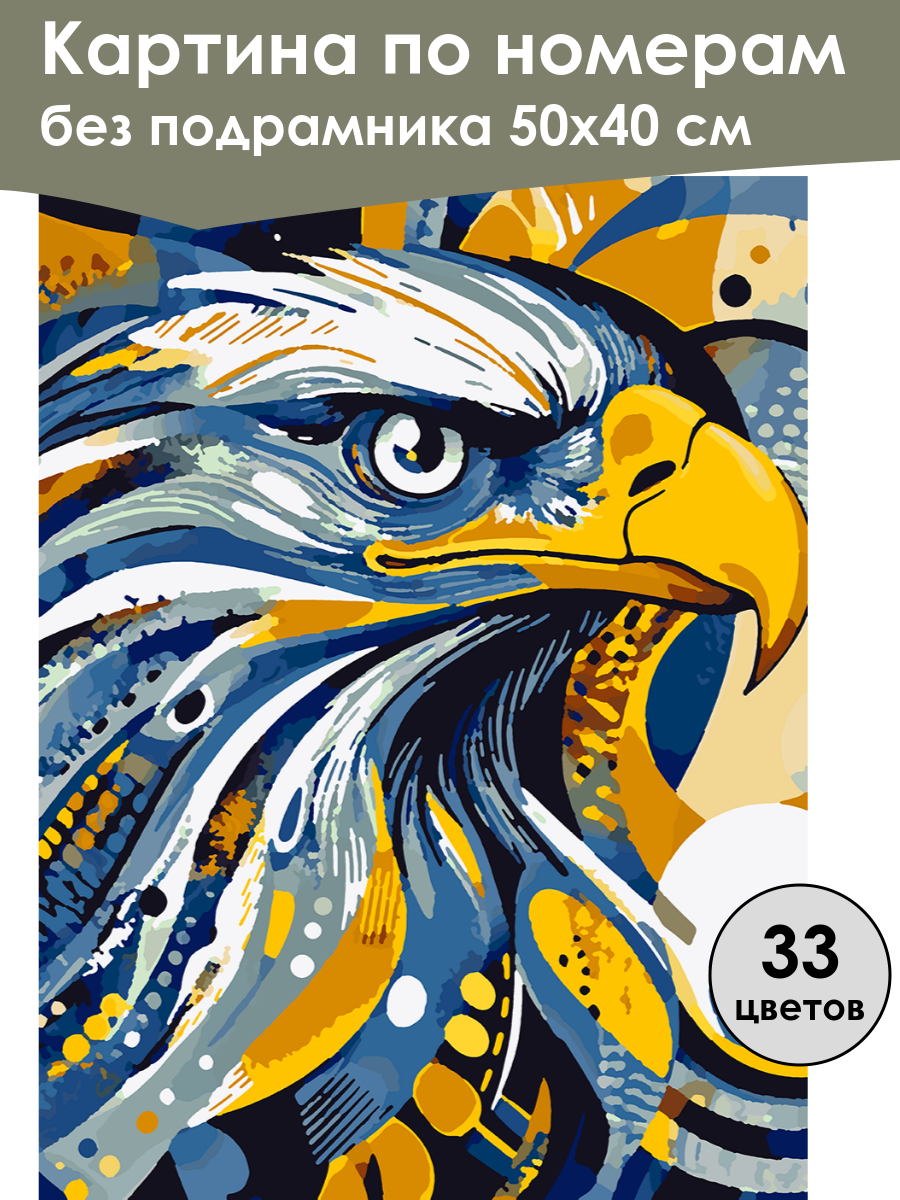 Картина по номерам
без подрамника 50х40 см

33
цветов