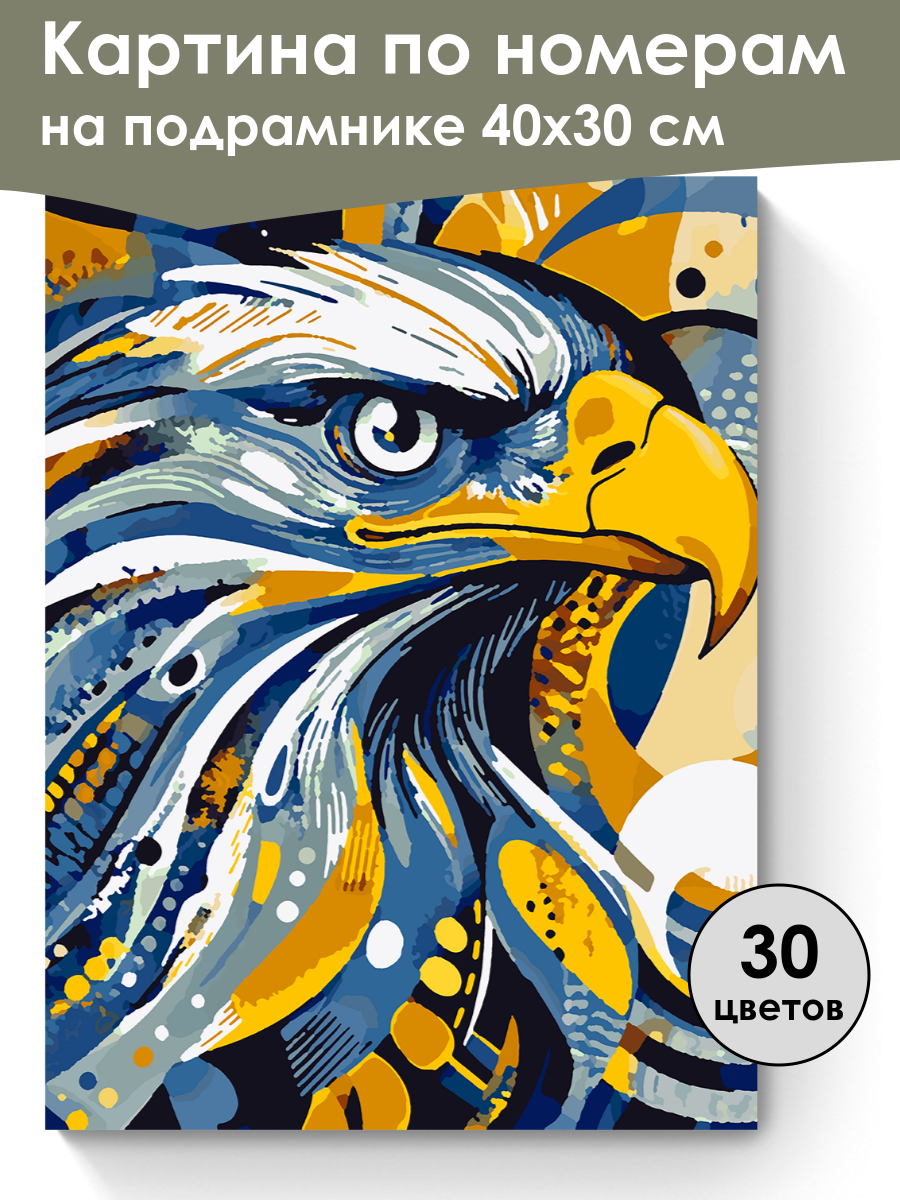 Картина по номерам на подрамнике 40х30 см

30 цветов