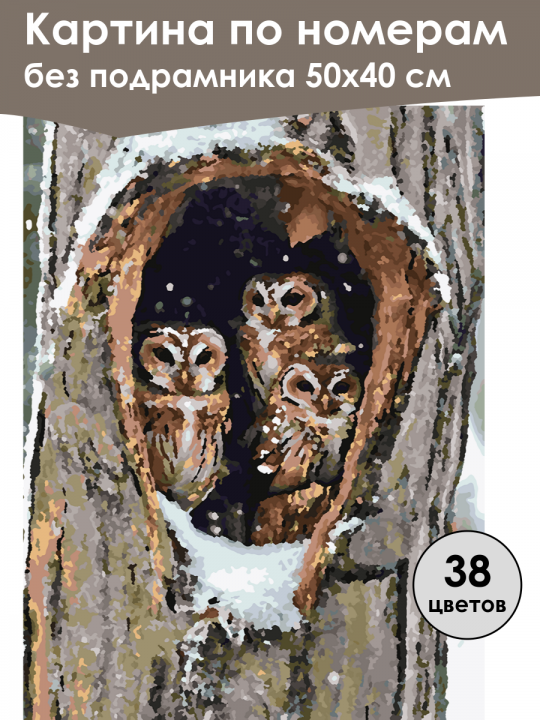 Картина по номерам
без подрамника 50х40 см

38
цветов