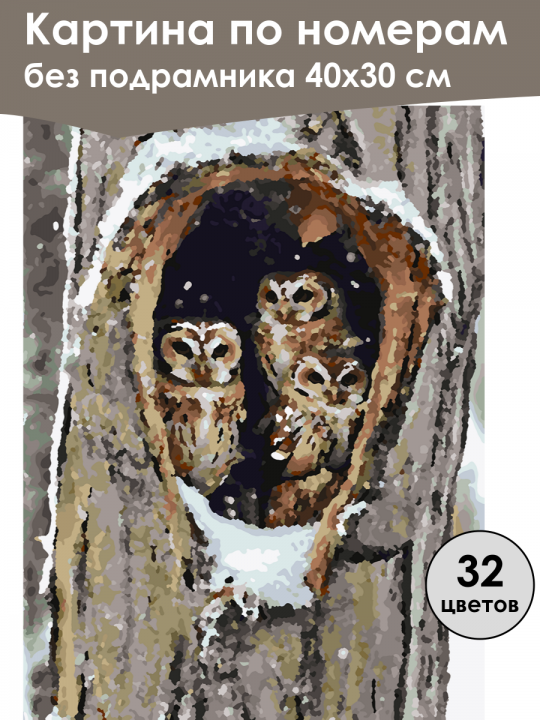 Картина по номерам
без подрамника 40х30 см

32
цветов