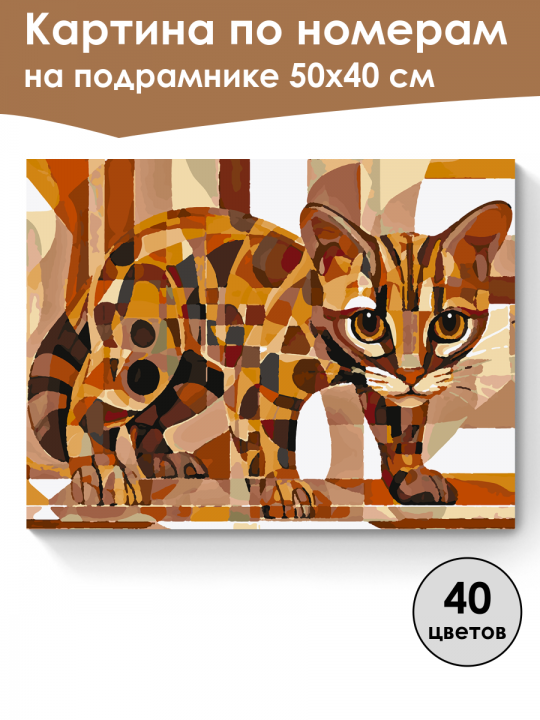 Картина по номерам
на подрамнике 50х40 см

40
цветов