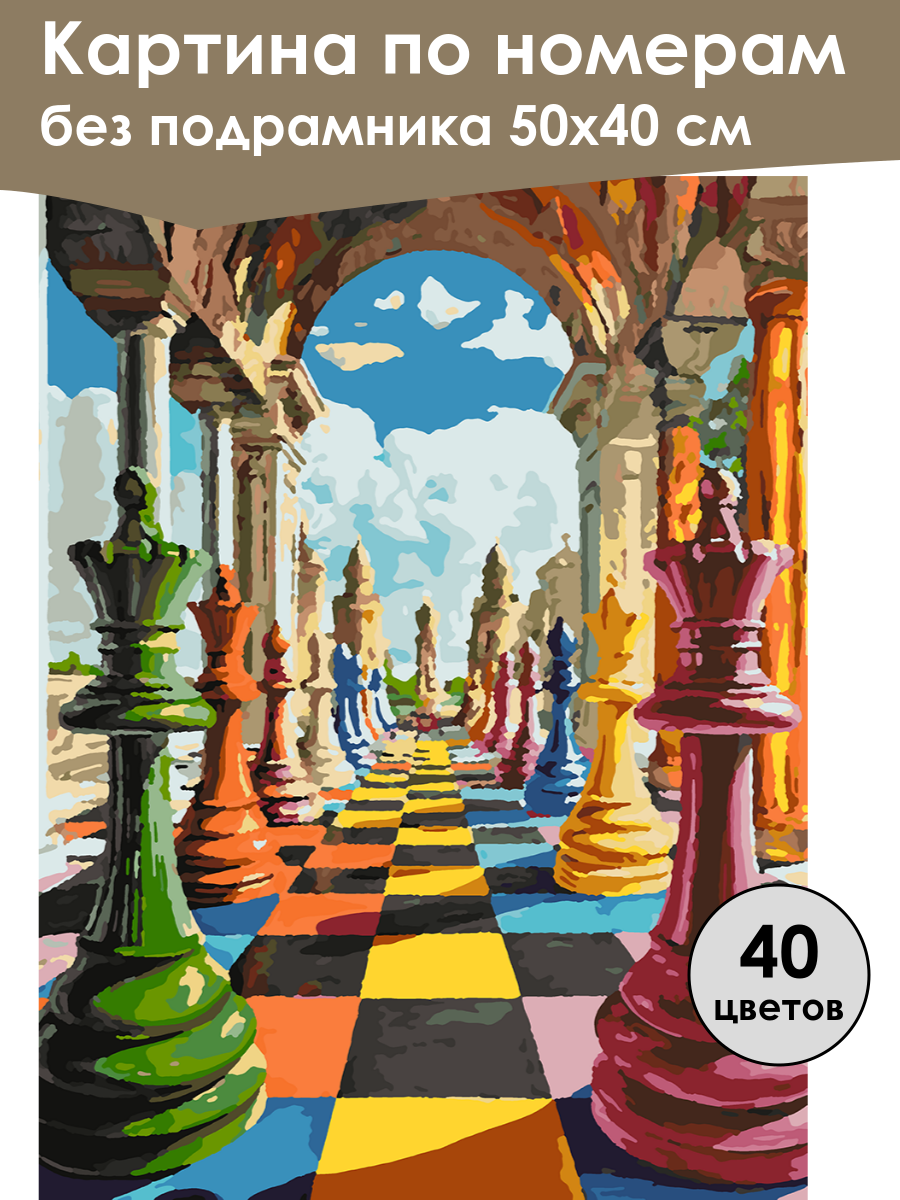 Картина по номерам
без подрамника 50х40 см

40
цветов