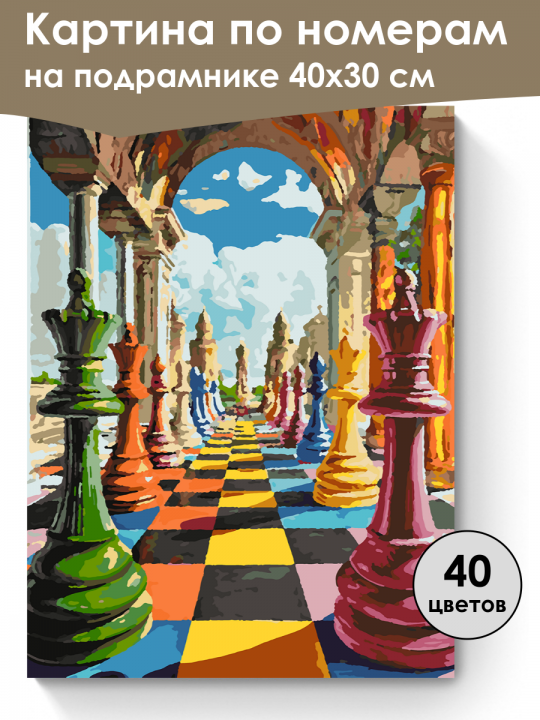 Картина по номерам на подрамнике 40x30 см

40
цветов