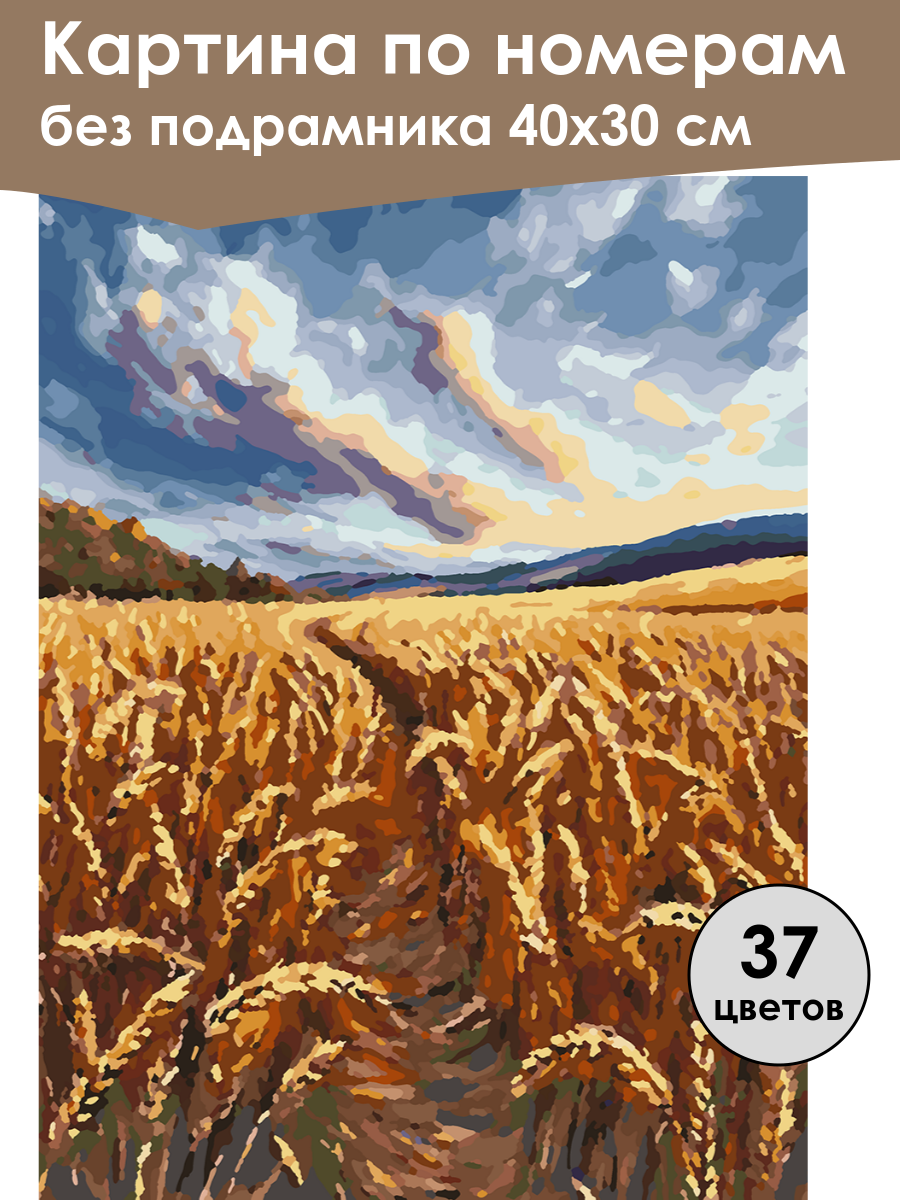 Картина по номерам
без подрамника 40х30 см

37
цветов