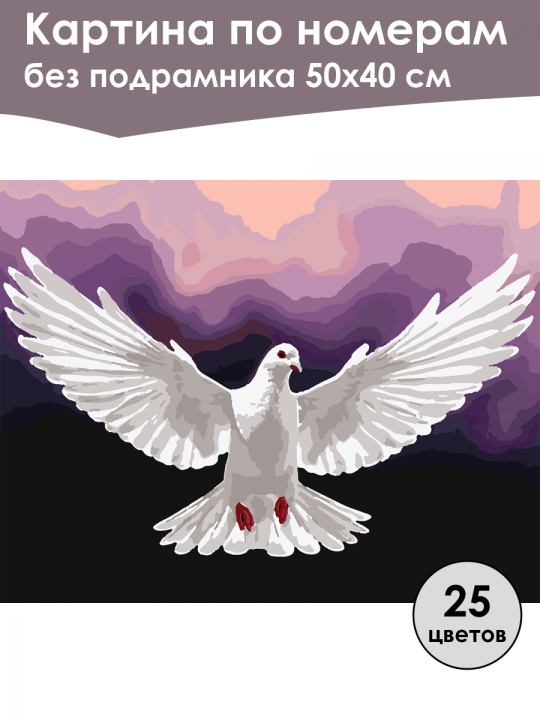 Картина по номерам
без подрамника 50х40 см

25
цветов