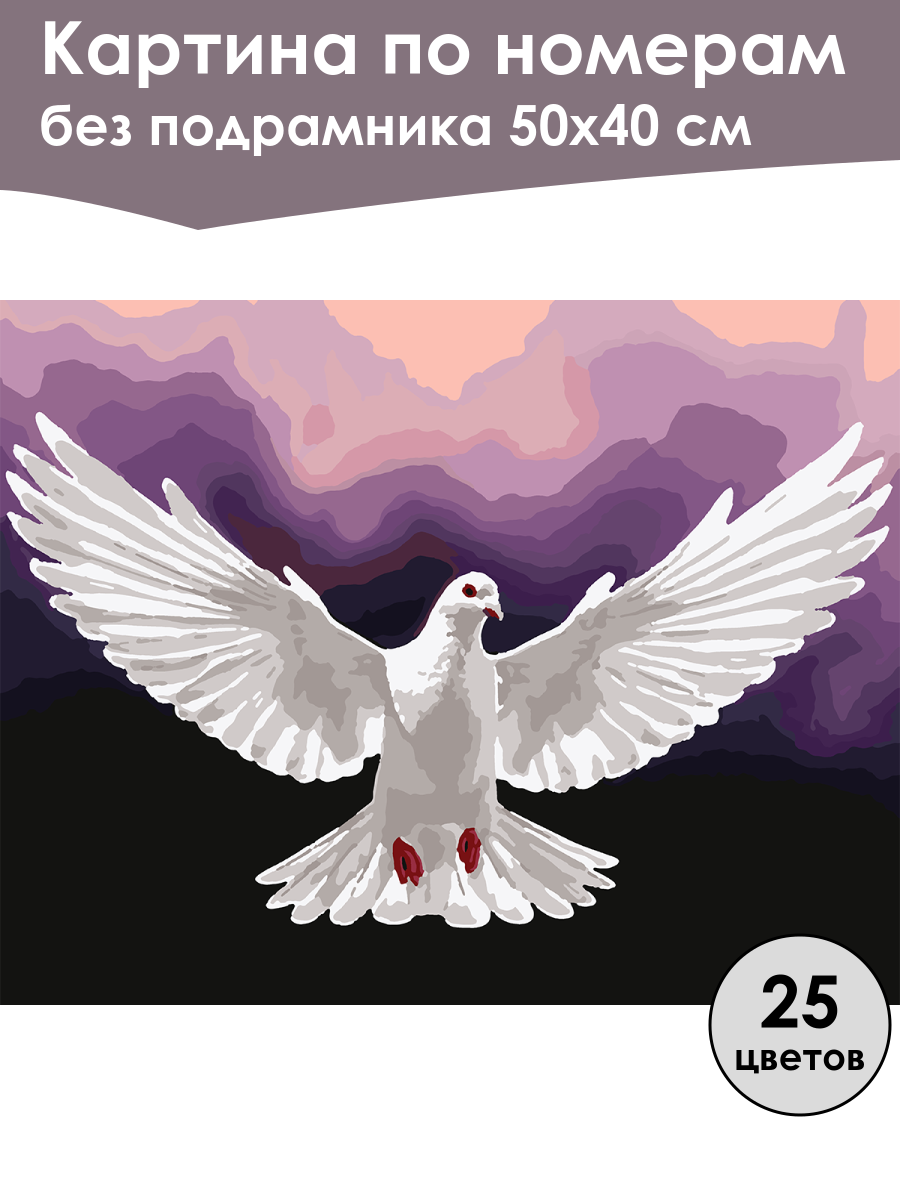 Картина по номерам
без подрамника 50х40 см

25
цветов