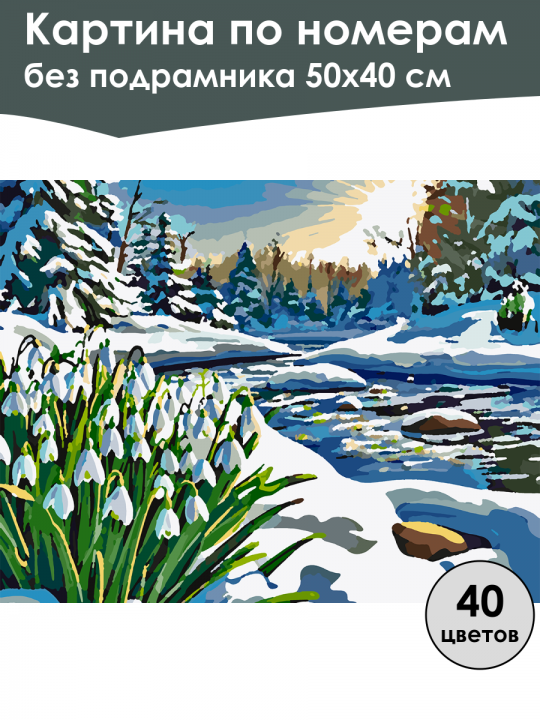 Картина по номерам
без подрамника 50х40 см

40
цветов