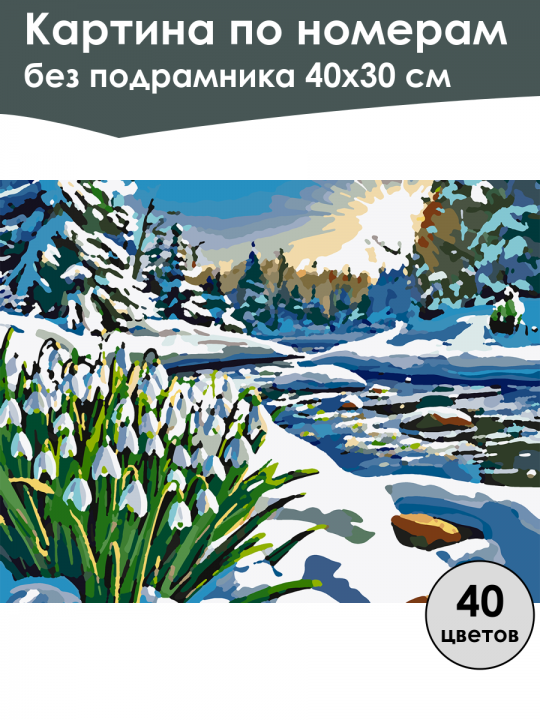 Картина по номерам
без подрамника 40х30 см

40
цветов