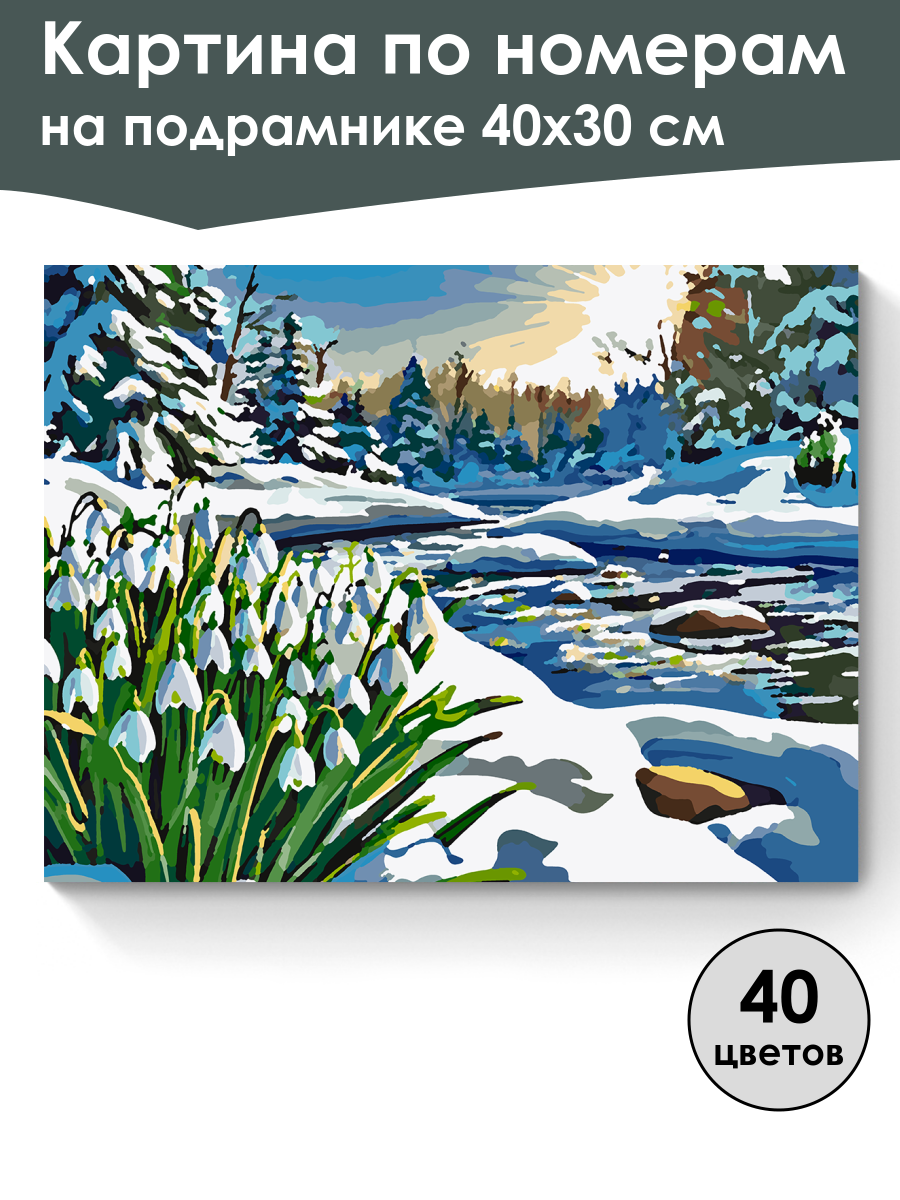 Картина по номерам на подрамнике 40х30 см

40 цветов