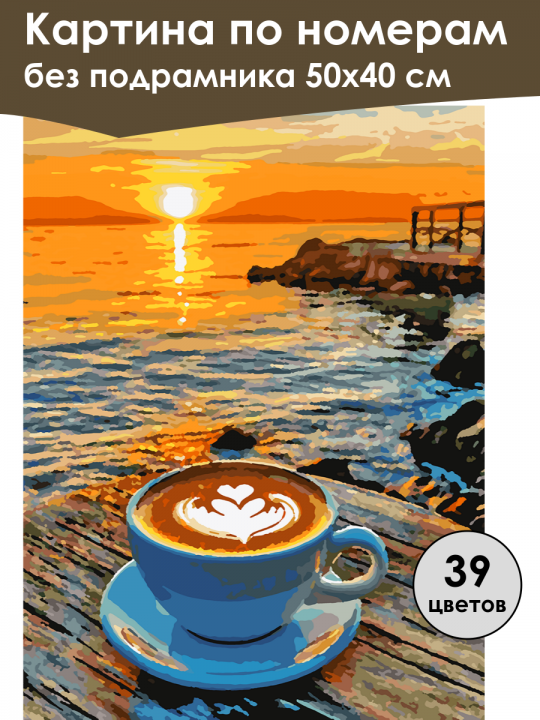 Картина по номерам
без подрамника 50х40 см

39
цветов