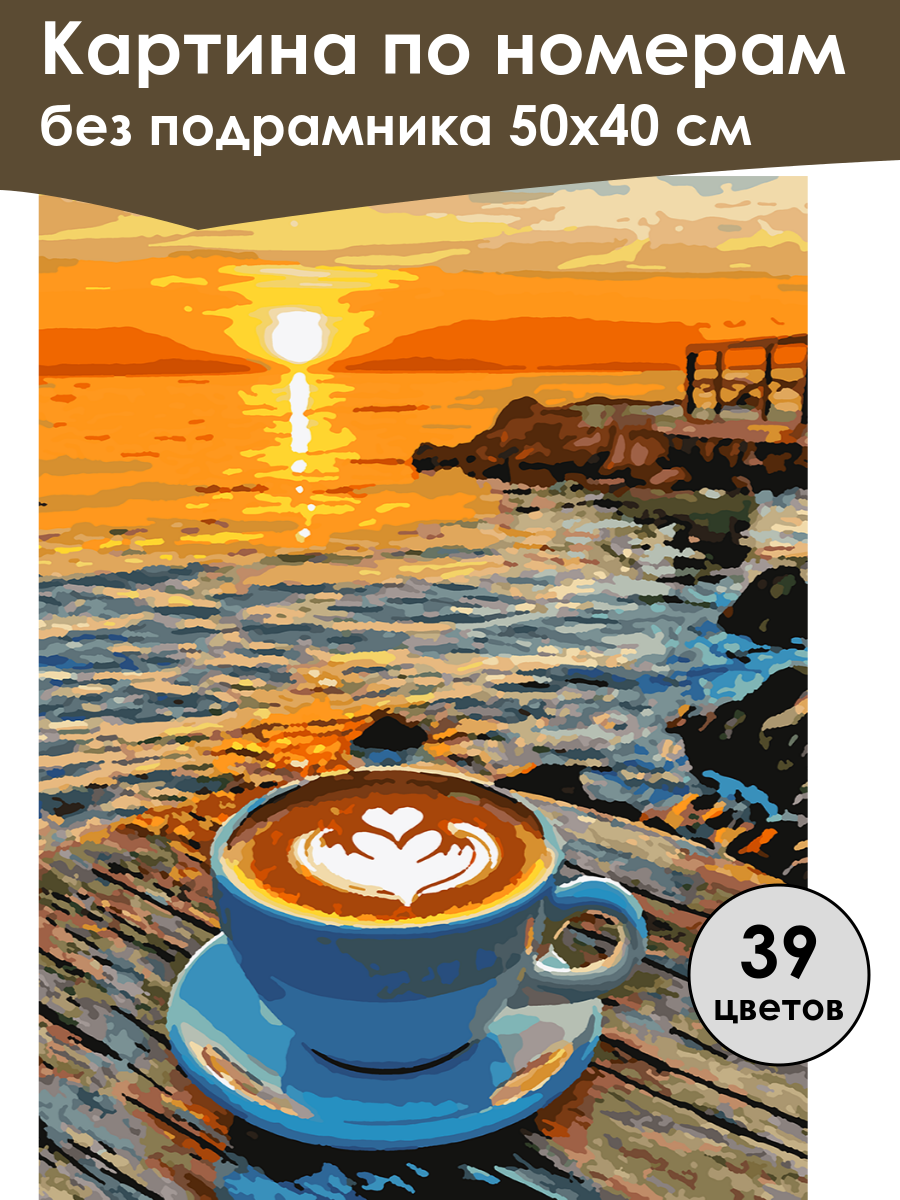 Картина по номерам
без подрамника 50х40 см

39
цветов