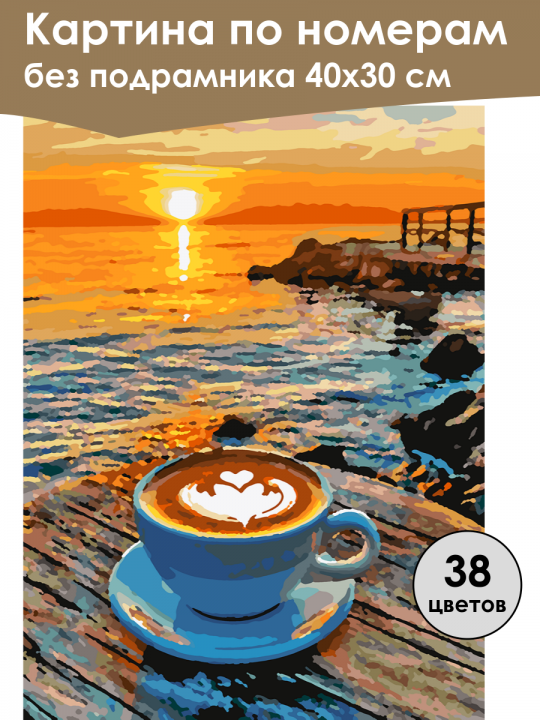 Картина по номерам
без подрамника 40х30 см

38
цветов