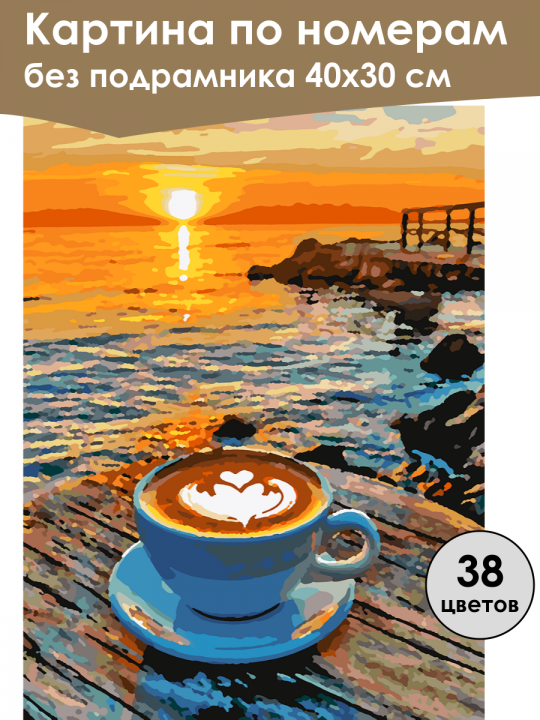 Картина по номерам
без подрамника 40х30 см

38
цветов