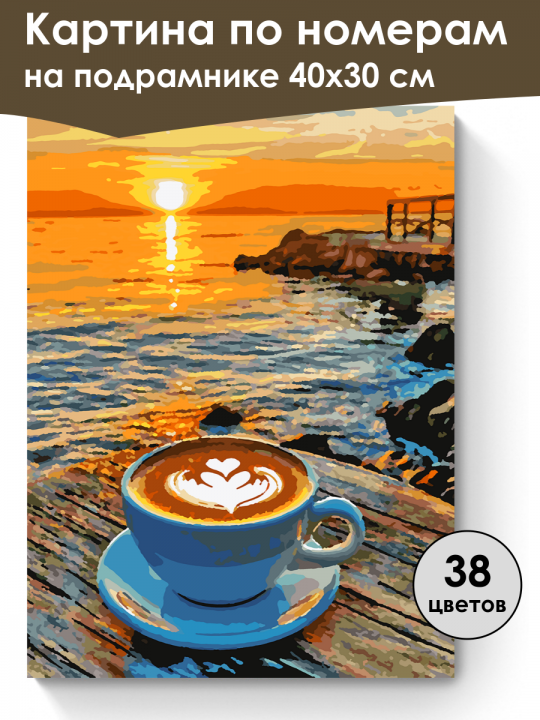 Картина по номерам на подрамнике 40х30 см

38 цветов