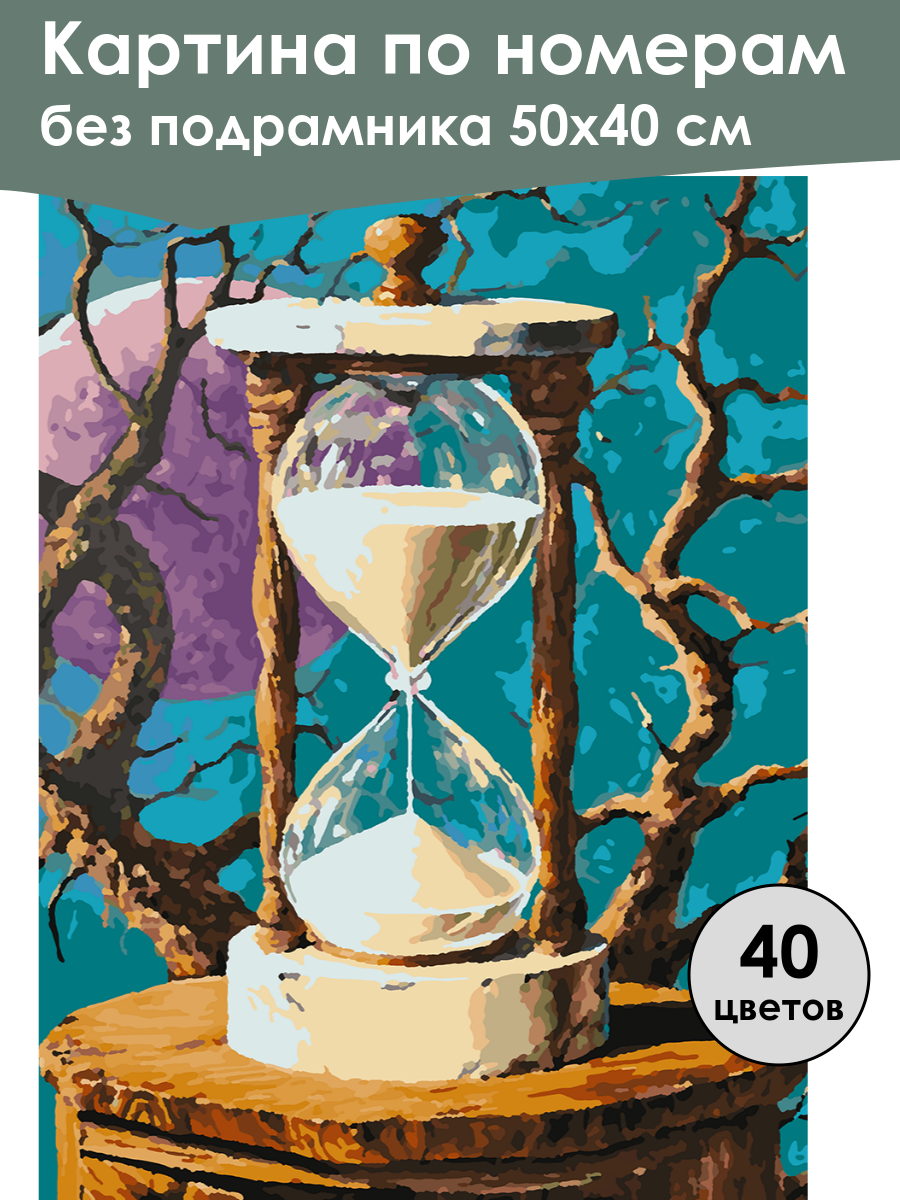 Картина по номерам
без подрамника 50х40 см

40
цветов