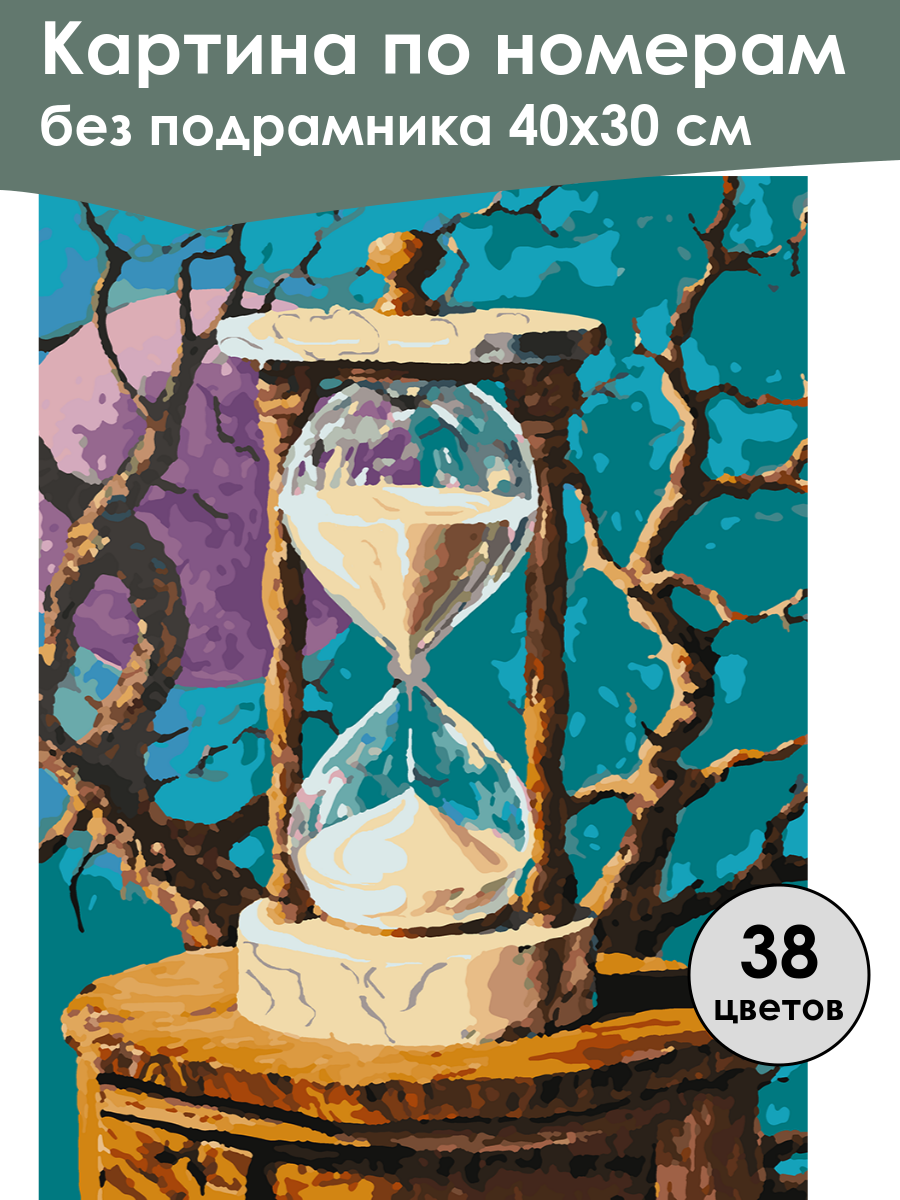 Картина по номерам
без подрамника 40х30 см

38
цветов