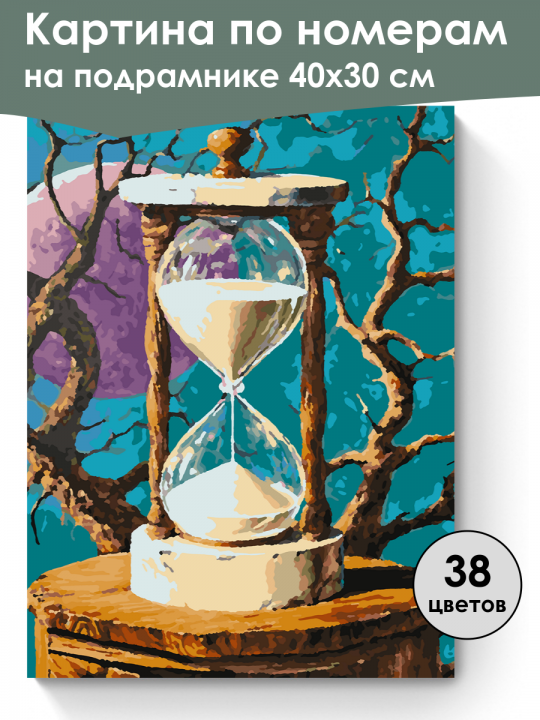 Картина по номерам на подрамнике 40х30 см

38 цветов