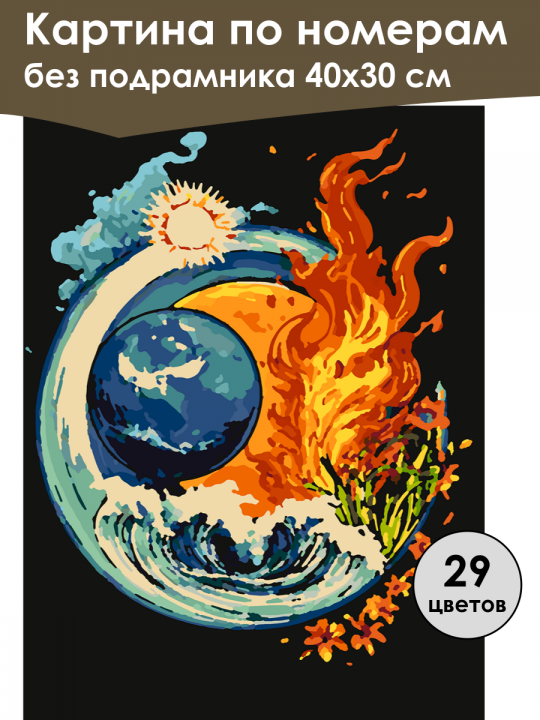 Картина по номерам
без подрамника 40х30 см

29
цветов