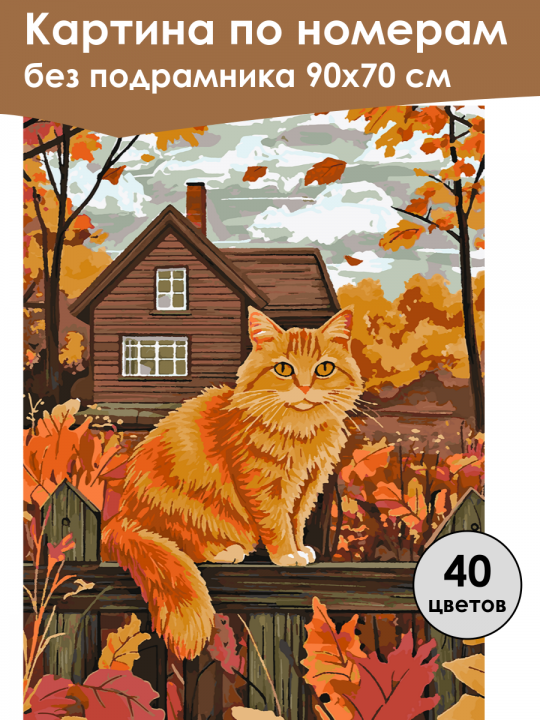 Картина по номерам
без подрамника 90х70 см

40
цветов