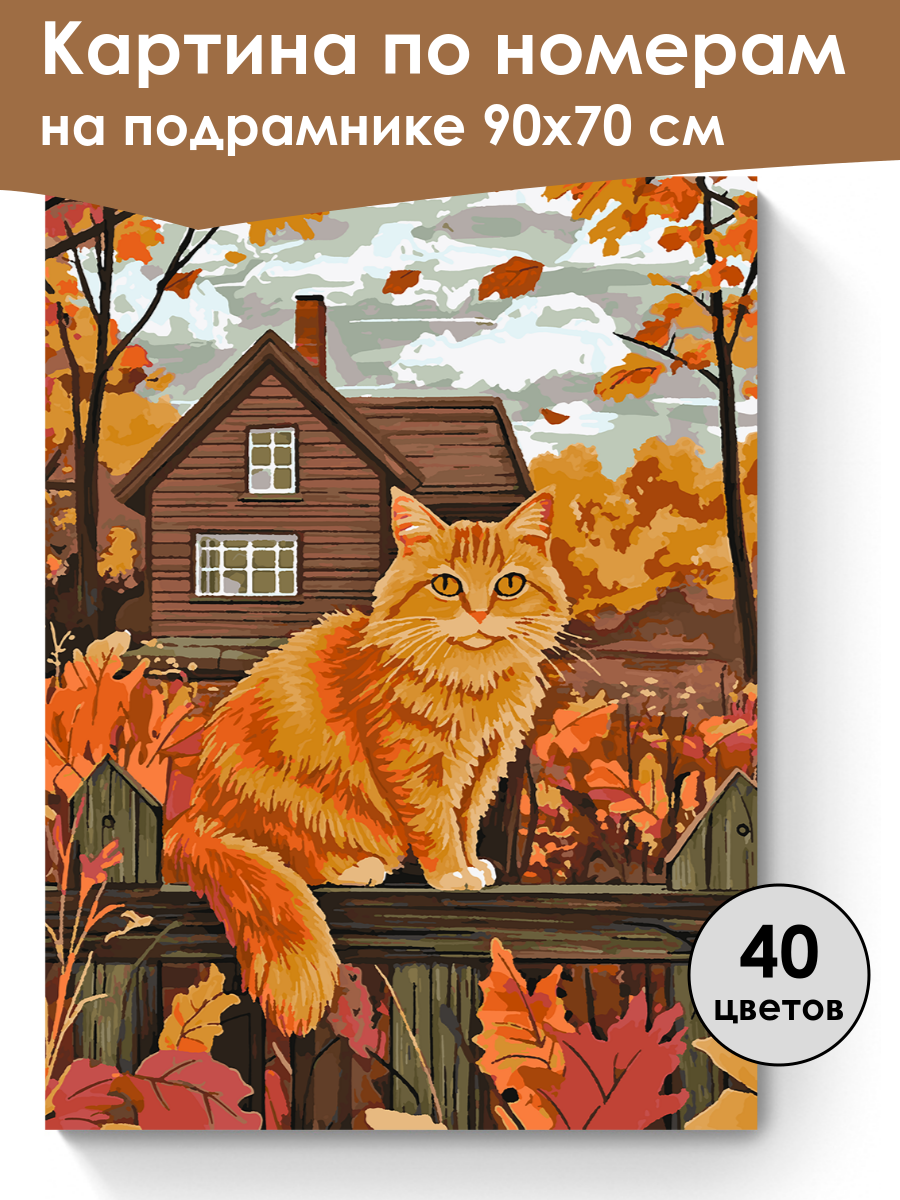 Картина по номерам
на подрамнике 90х70 см

40
цветов