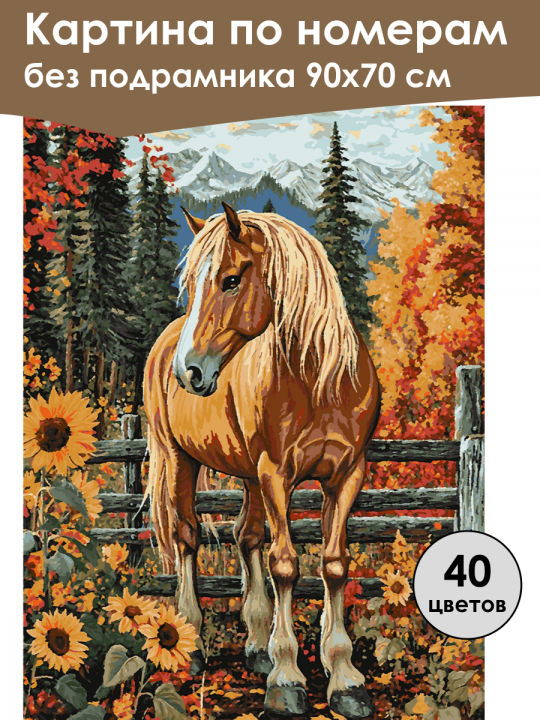 Картина по номерам
без подрамника 90х70 см

40
цветов