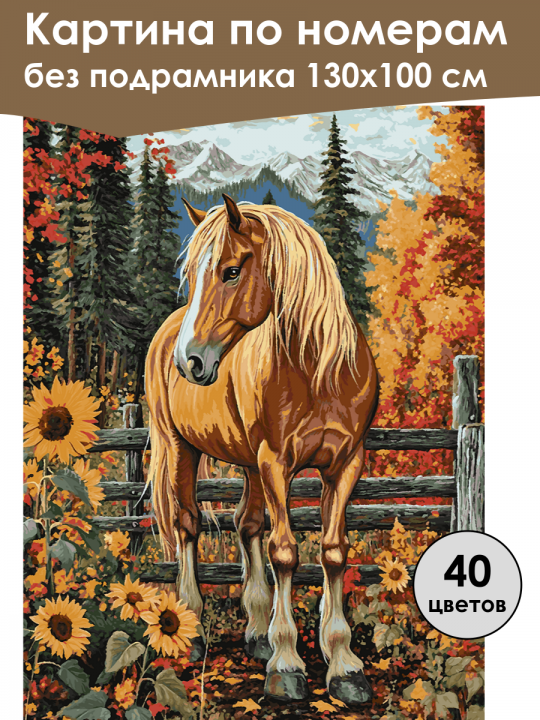 Картина по номерам без подрамника 130x100 см

40 цветов