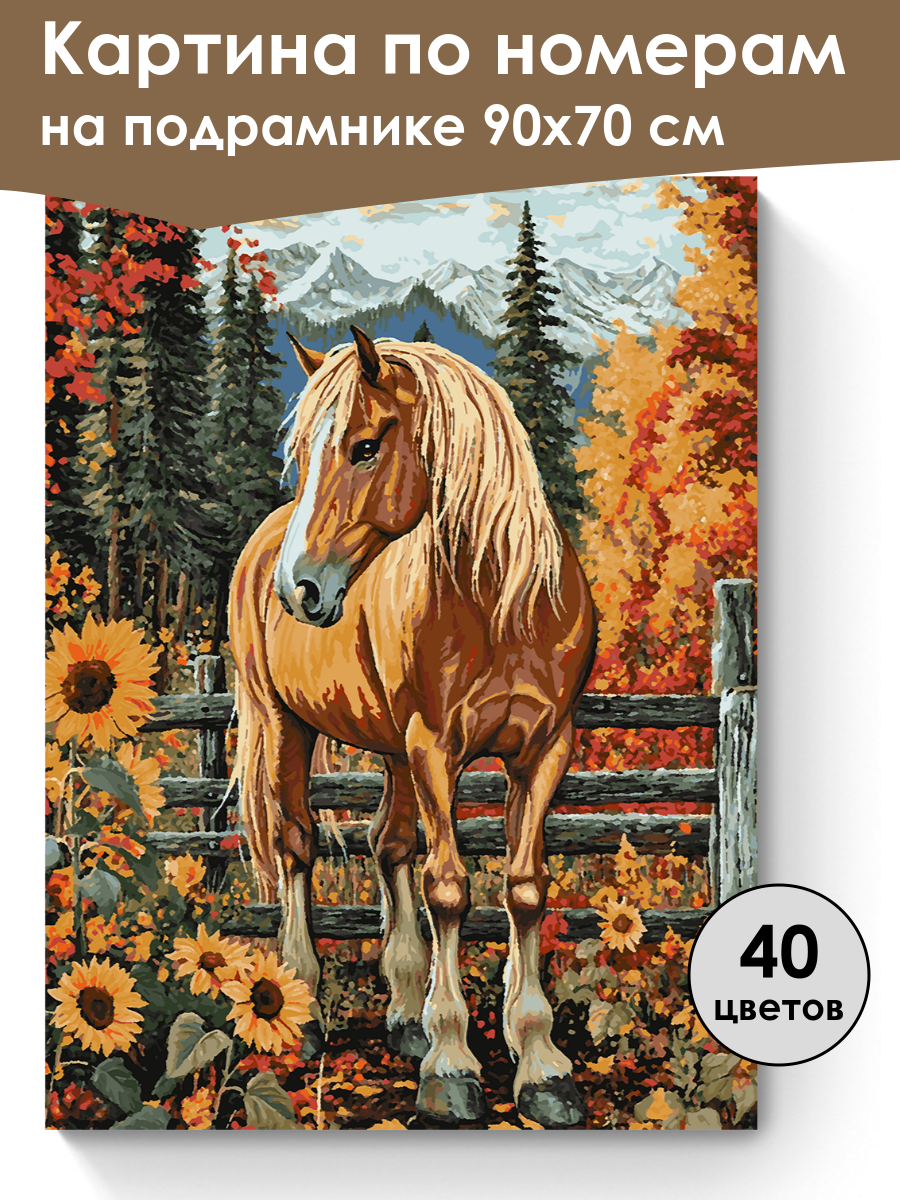 Картина по номерам
на подрамнике 90х70 см

40
цветов