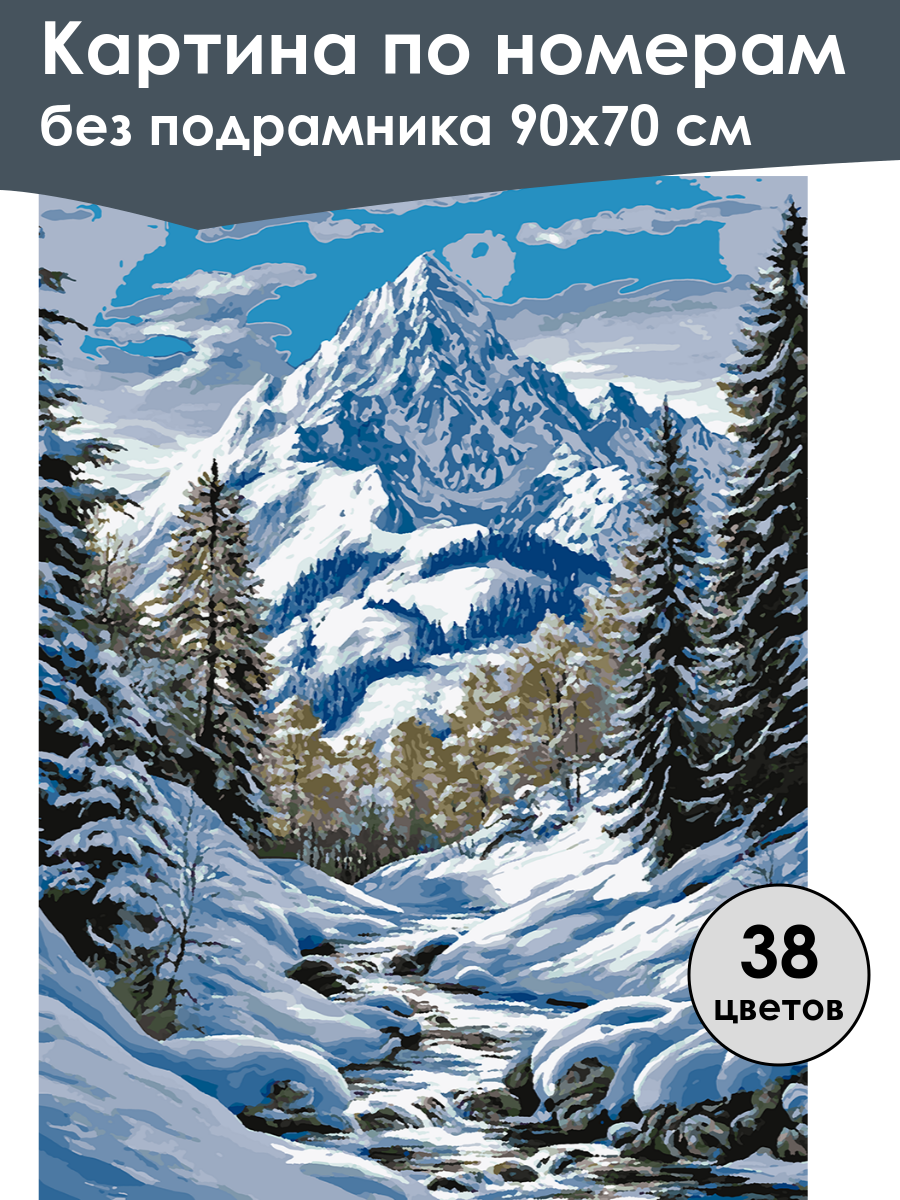 Картина по номерам
без подрамника 90х70 см

38
цветов