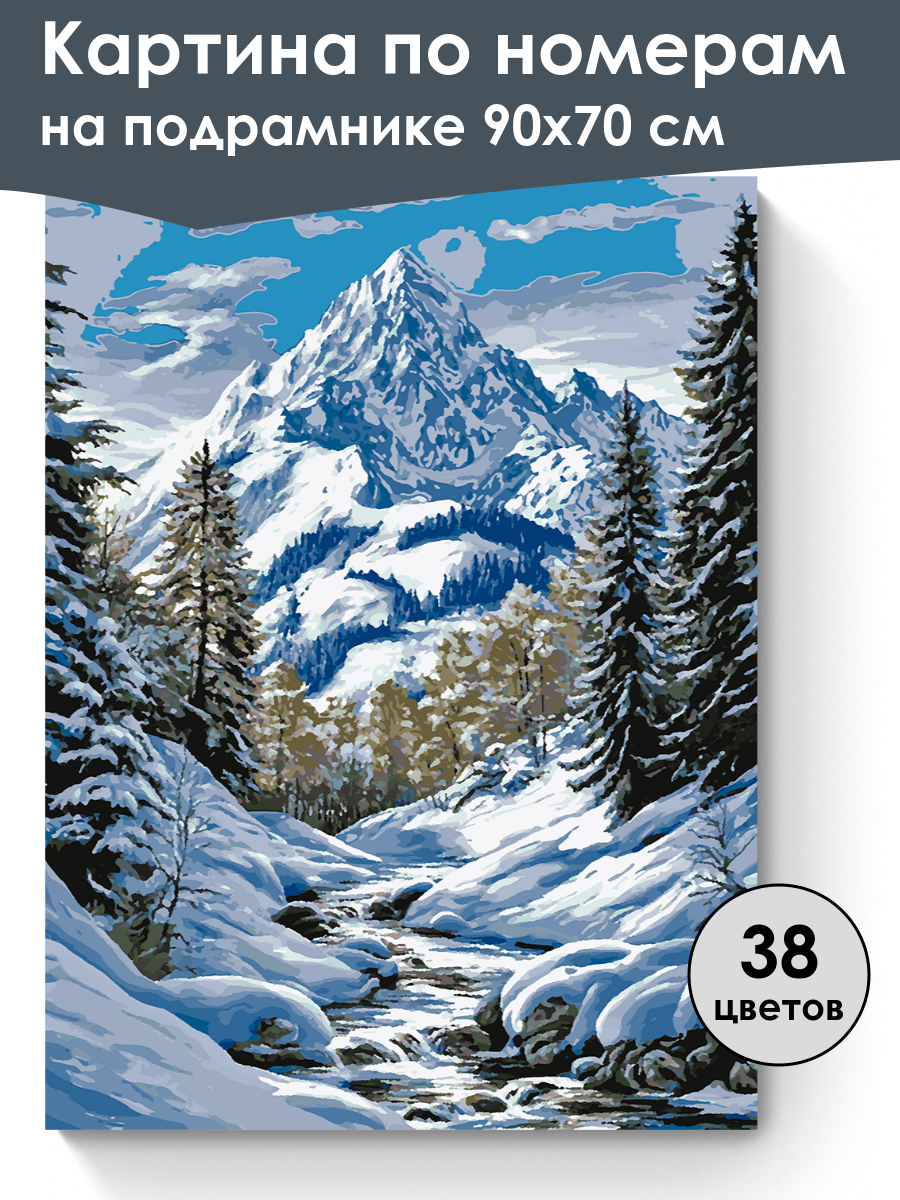 Картина по номерам
на подрамнике 90х70 см

38
цветов