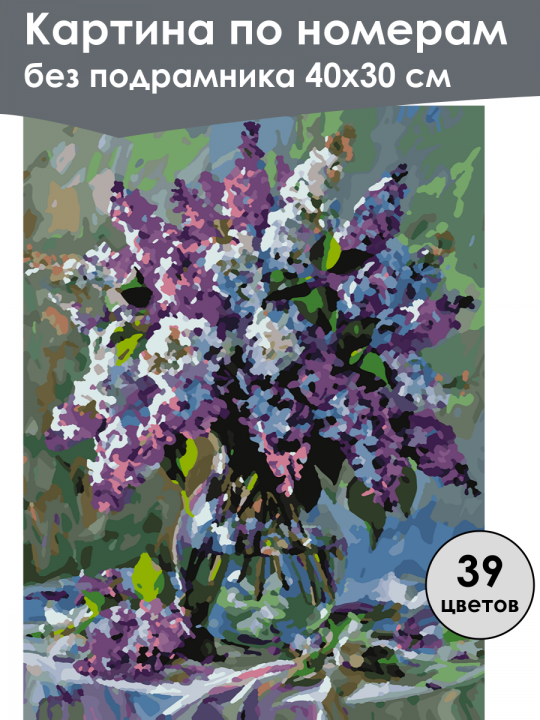 Картина по номерам
без подрамника 40х30 см

39
цветов