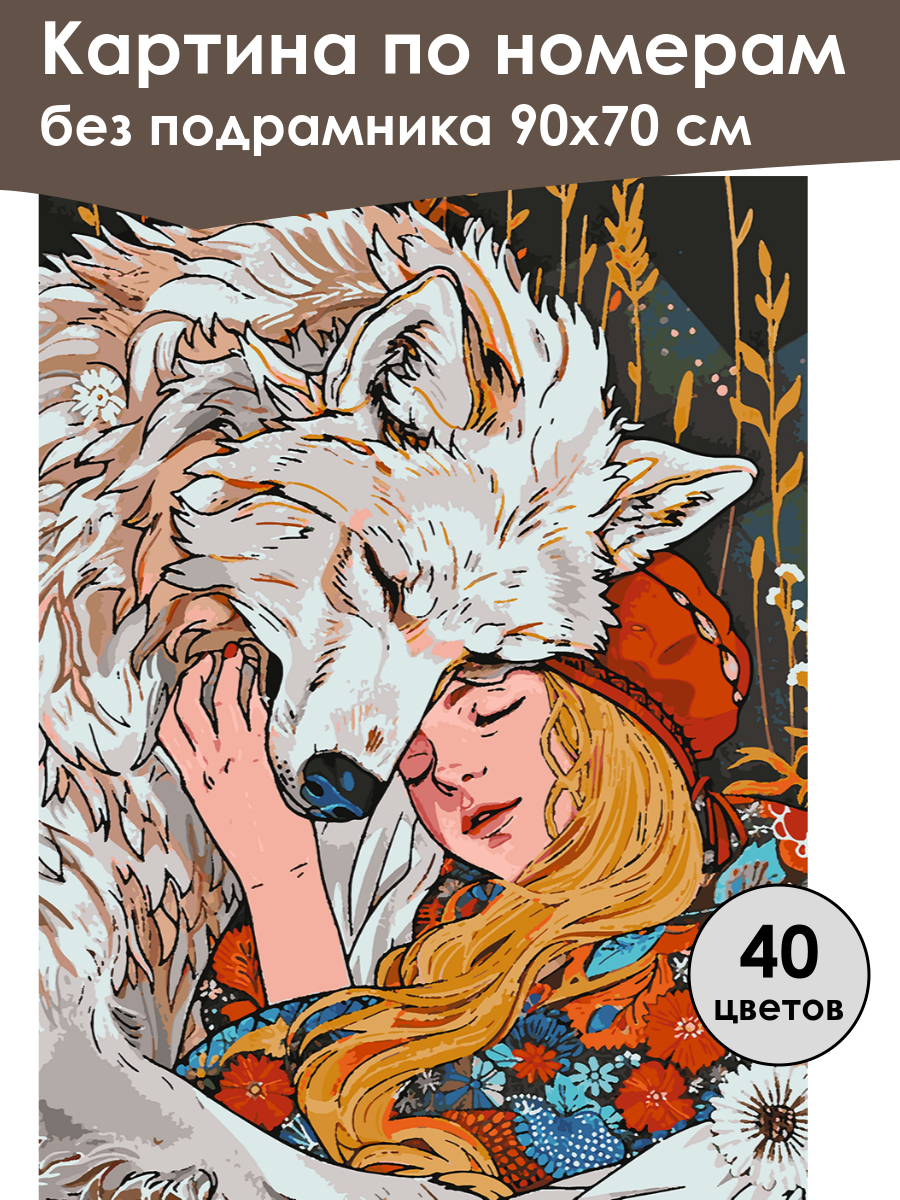 Картина по номерам
без подрамника 90х70 см

40
цветов