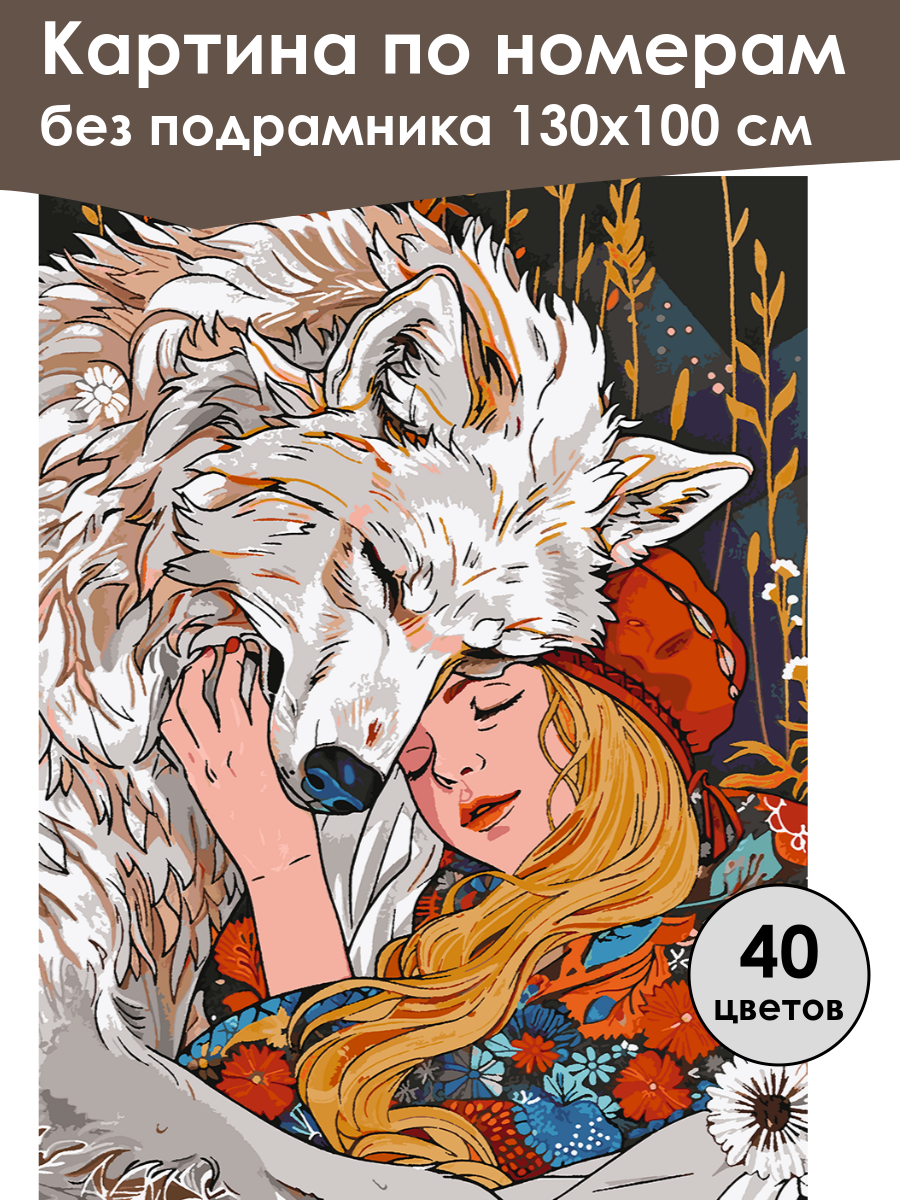 Картина по номерам без подрамника 130х100 см

40 цветов